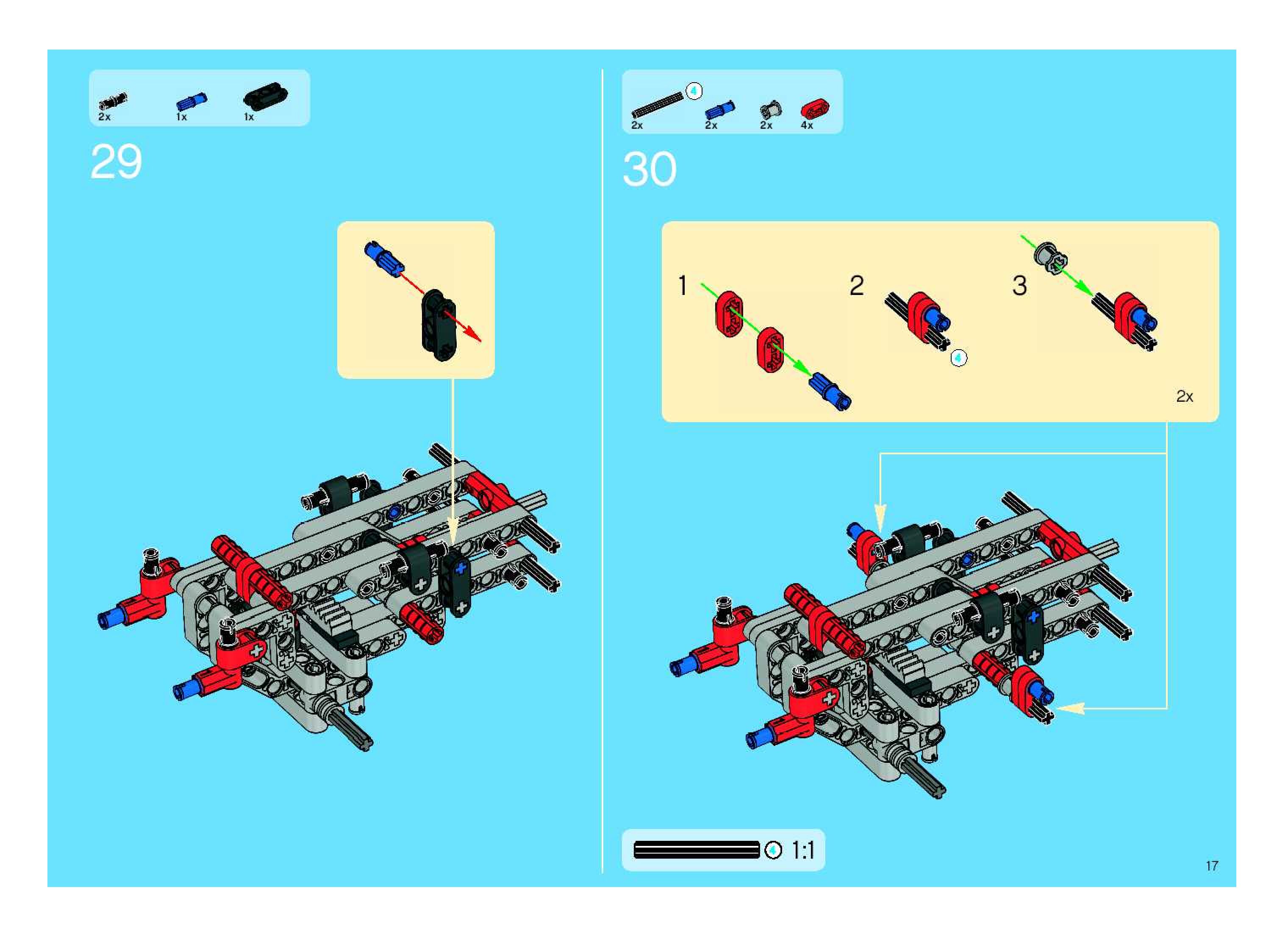 2x 1x 1x

29

4

2x 2x 2x 4x

30

1

2

4

3

2x

4 1:1

17