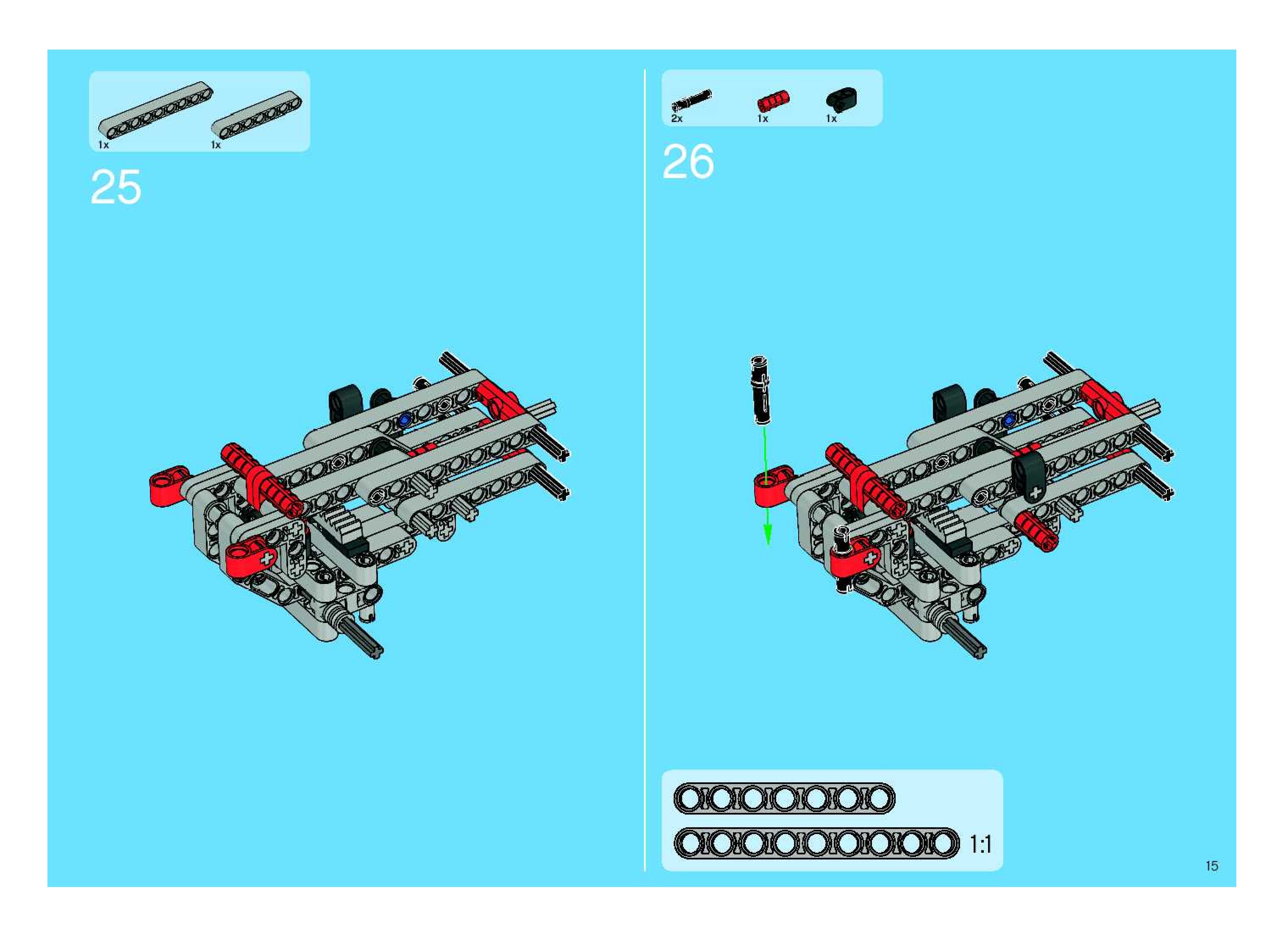 1x 1x

25

2x 1x 1x

26

1:1

15