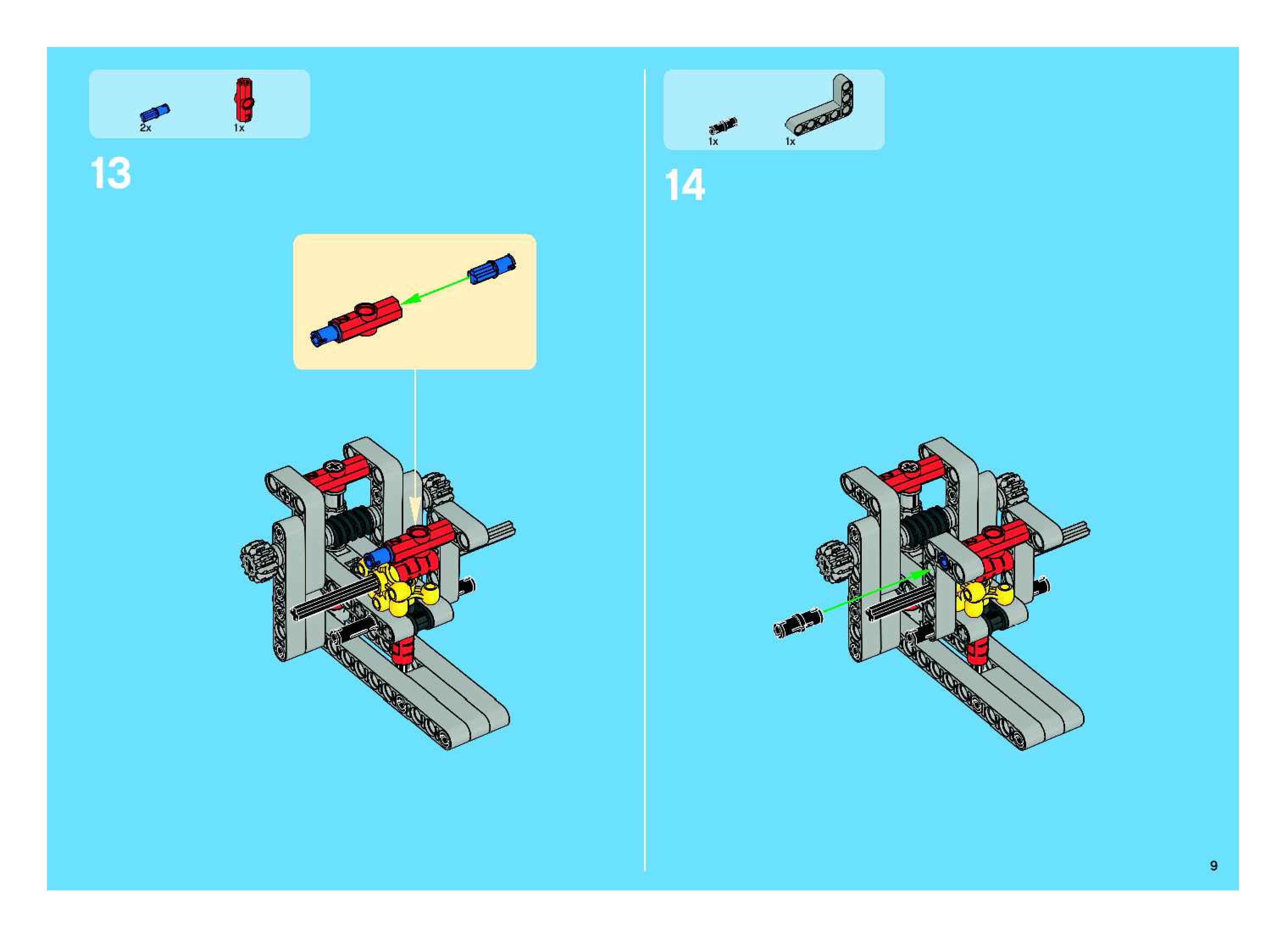 2x
1x

13

1x
1x

14

9