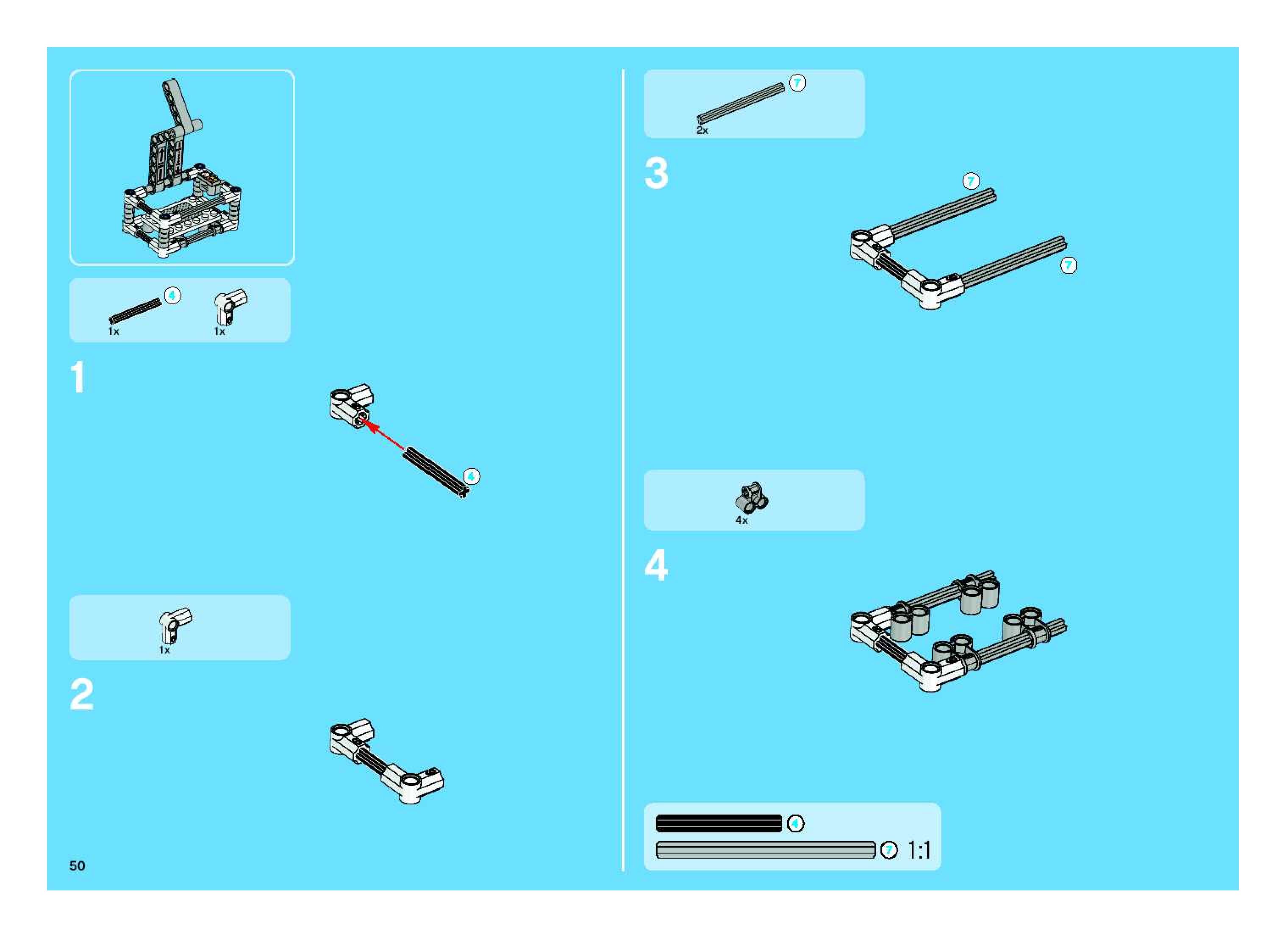 4
1x
1x

1

4

1x

2

50

7
2x

3

7

7

4x

4

4
7 1:1