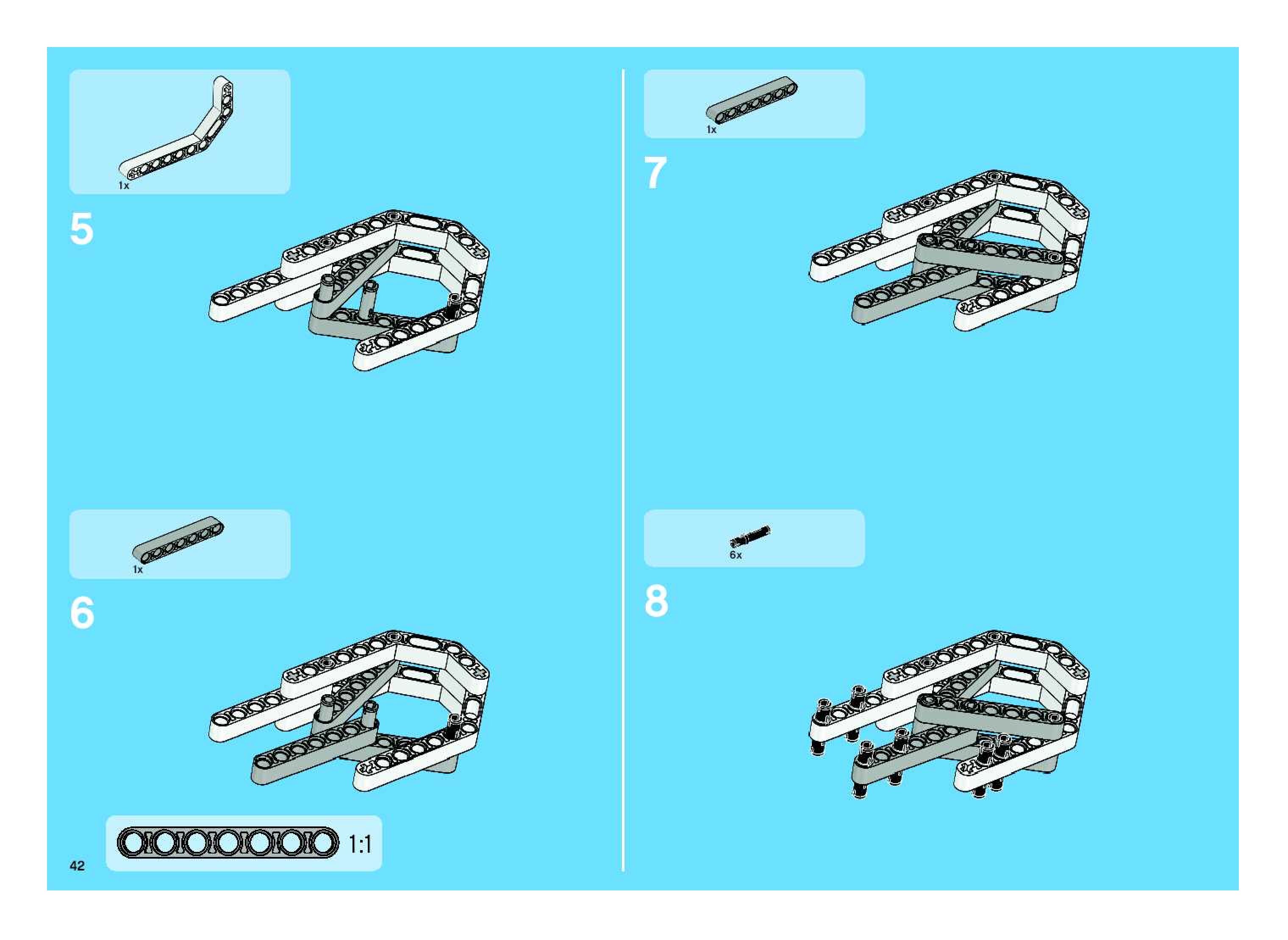 1x

5

1x

6

1:1

42

1x

7

6x

8