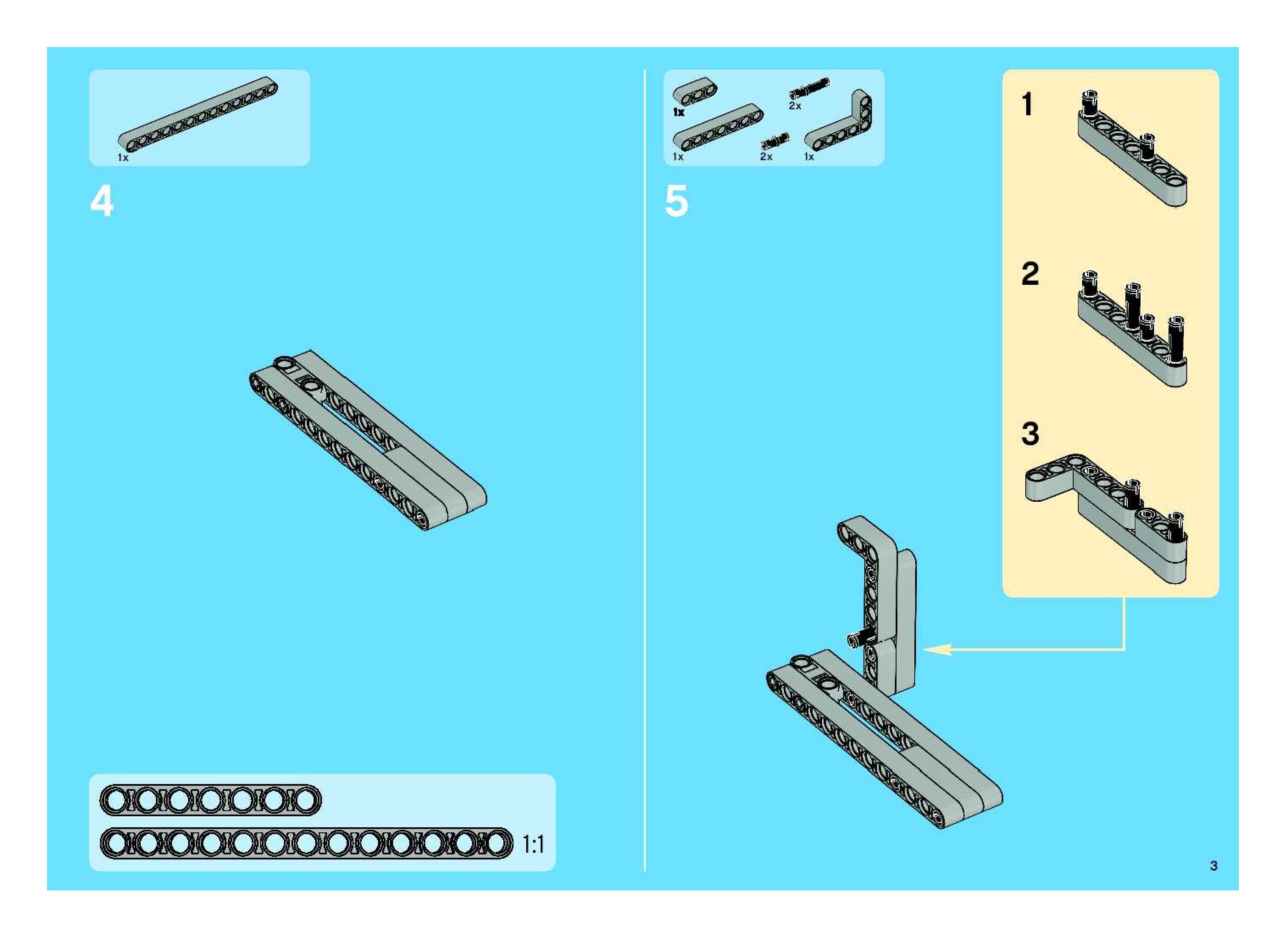 1x

4

1:1

1x
2x
1x
2x
1x

5

1

2

3

3