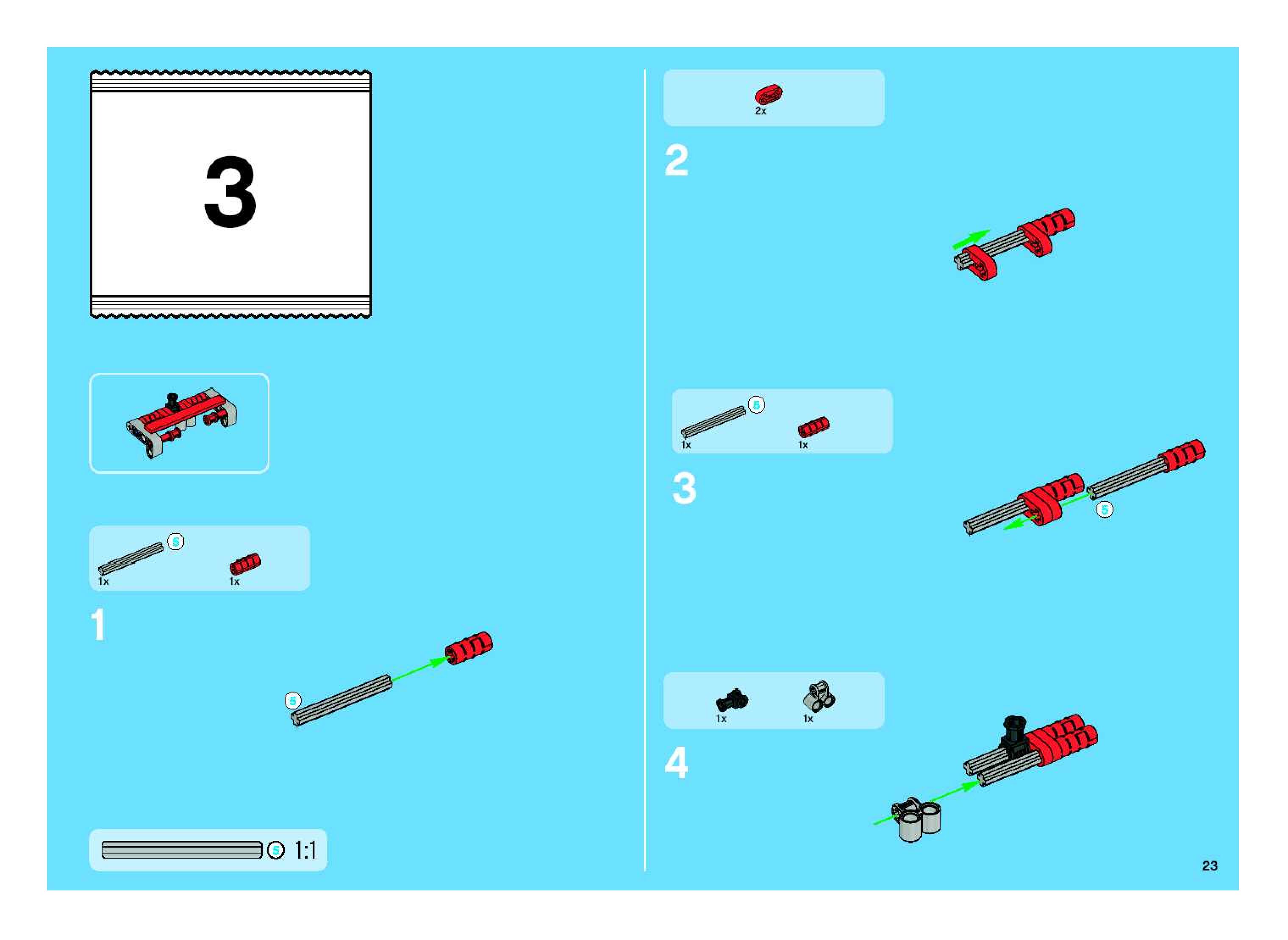 3

5
1x
1x

1

5

5 1:1

2x

2

5
1x
1x

3

5

1x
1x

4

23