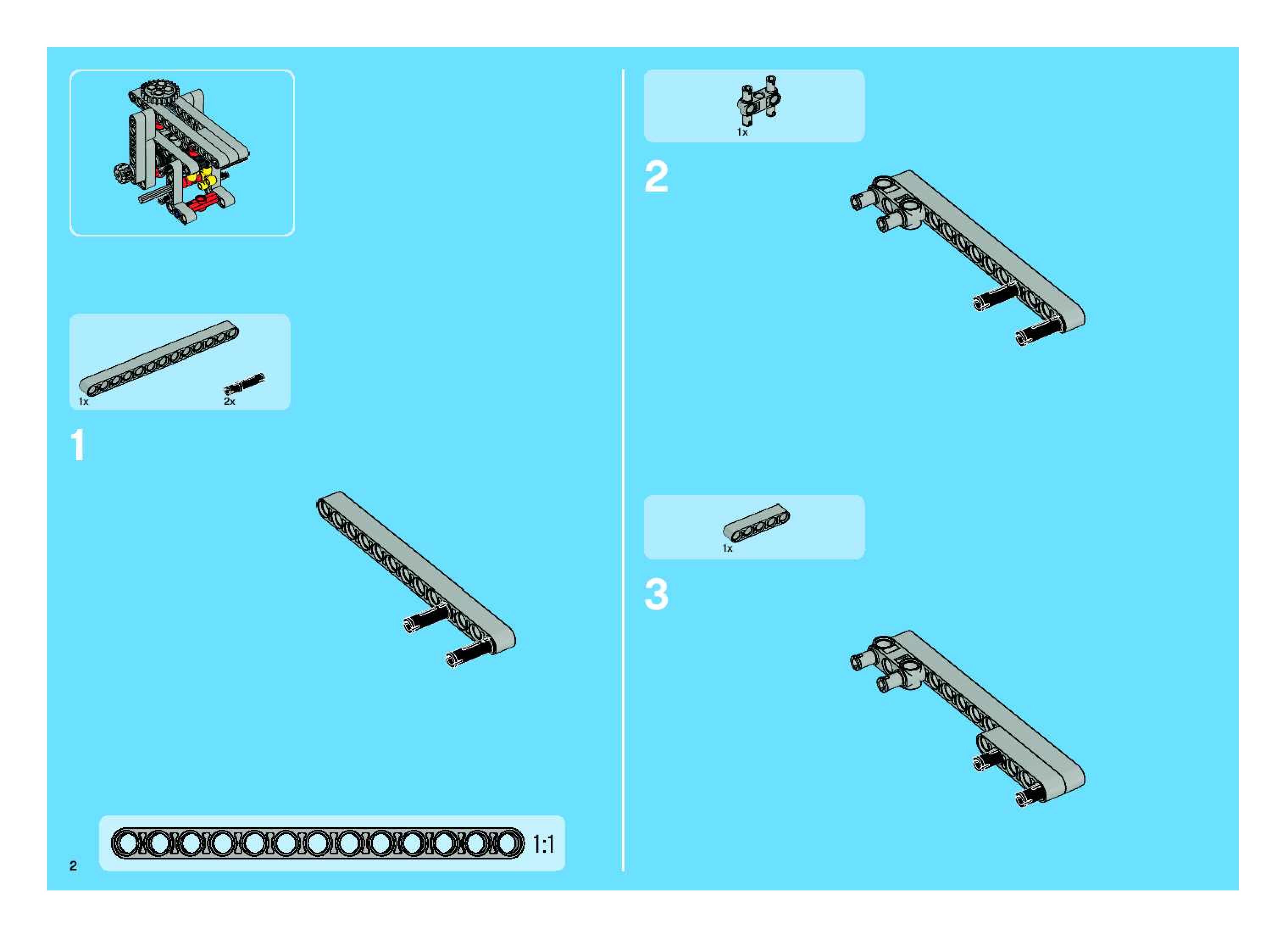 1x

2x

1

1:1

2

1x

2

1x

3