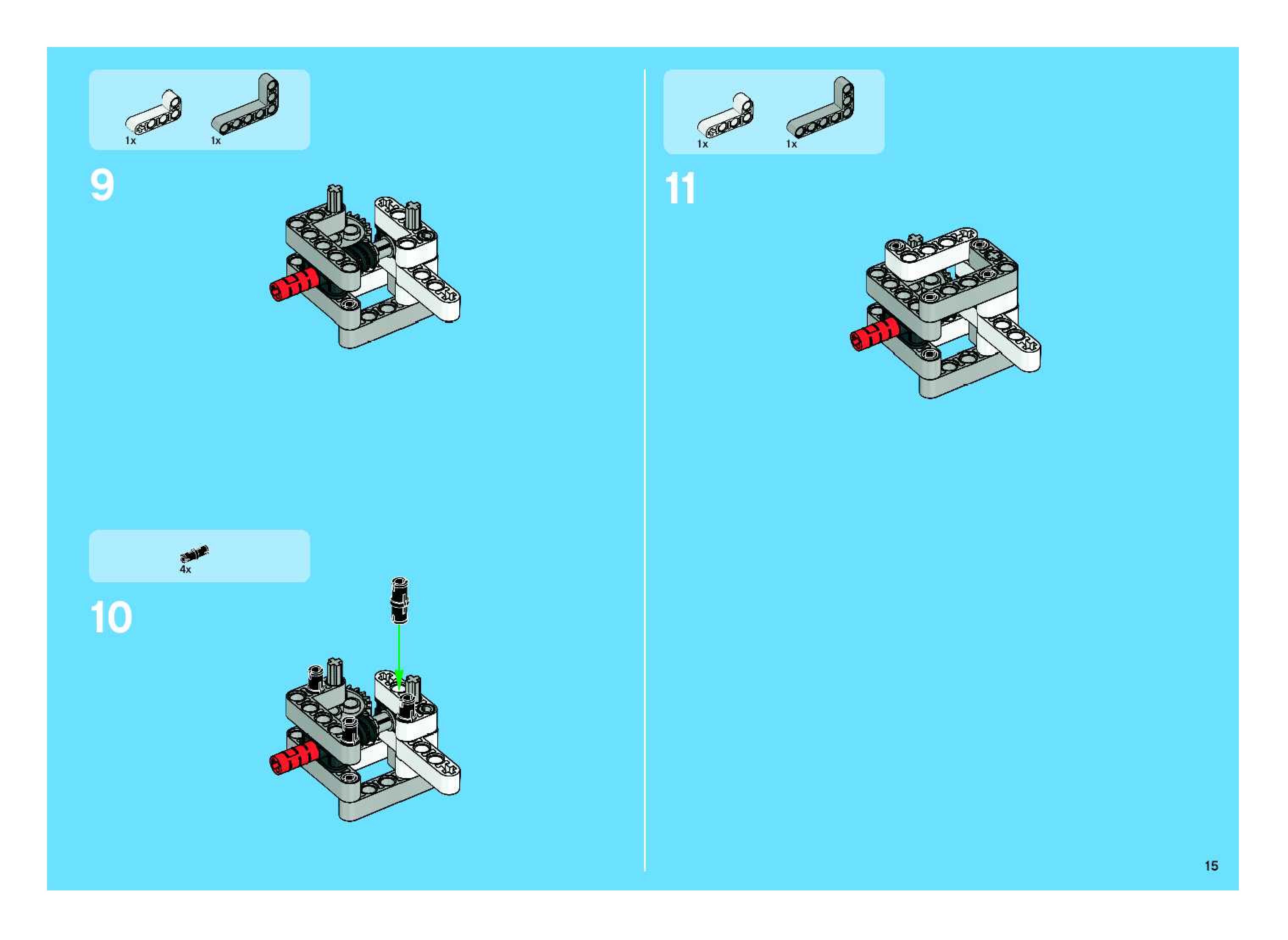 1x 1x

9

4x

10

1x 1x

11

15