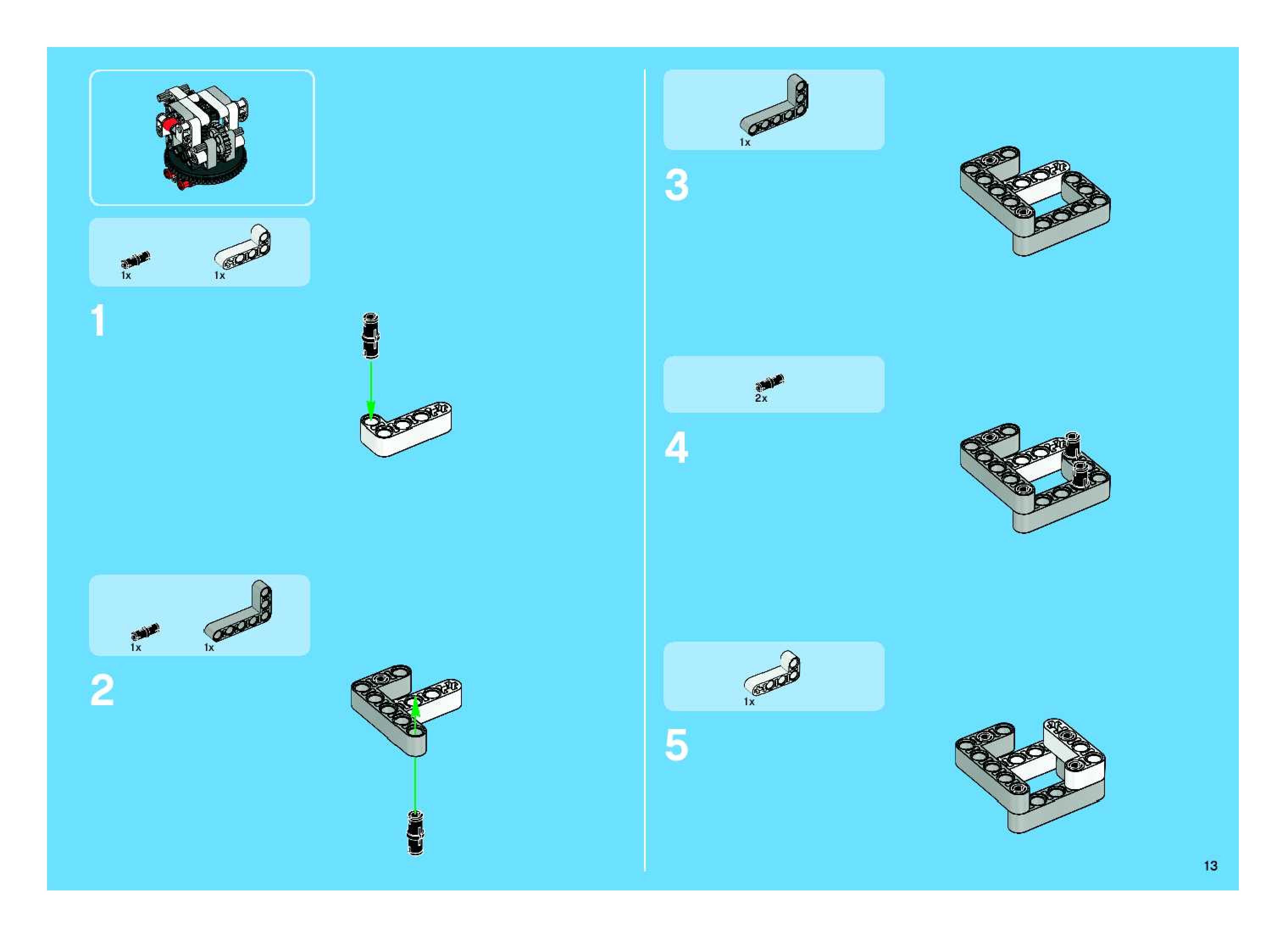 1x 1x

1

1x 1x

2

1x

3

2x

4

1x

5

13