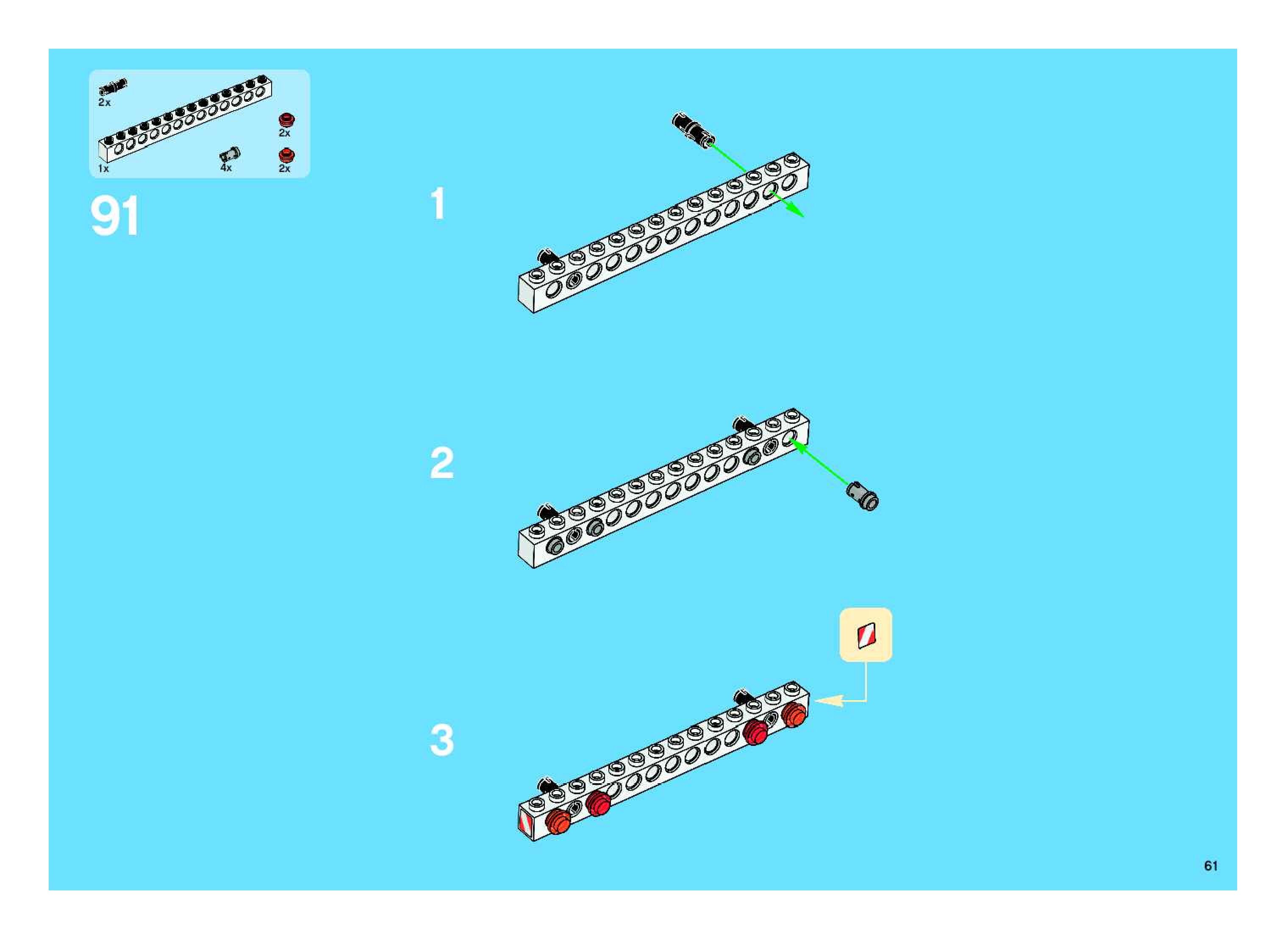 2x

2x

1x

4x

2x

91

1

2

3

61