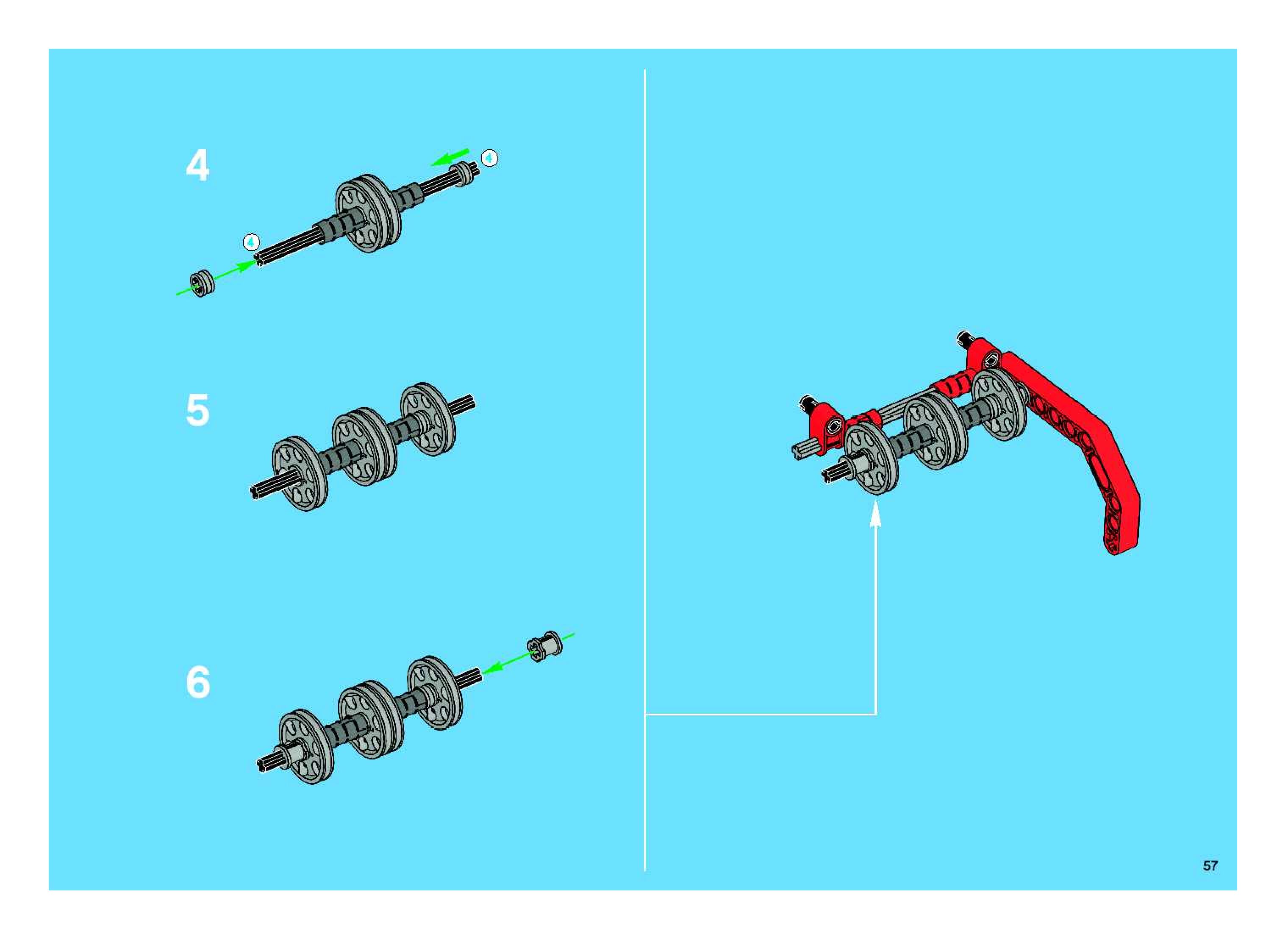 4

4

4

5

6

57