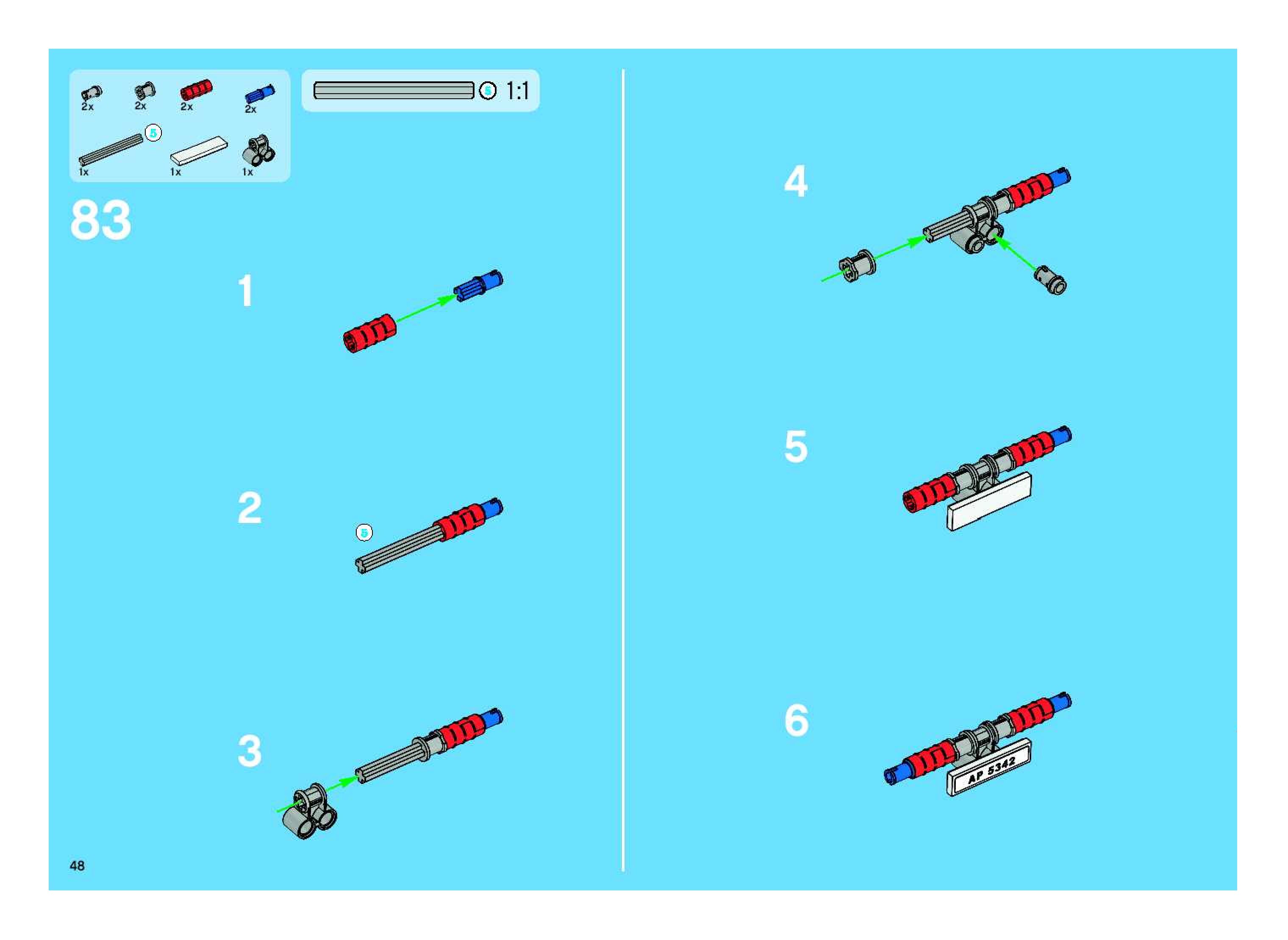 2x 2x 2x 2x

5
1x 1x 1x

5 1:1

83

1

2

5

3

4

5

6

AP 5342

48