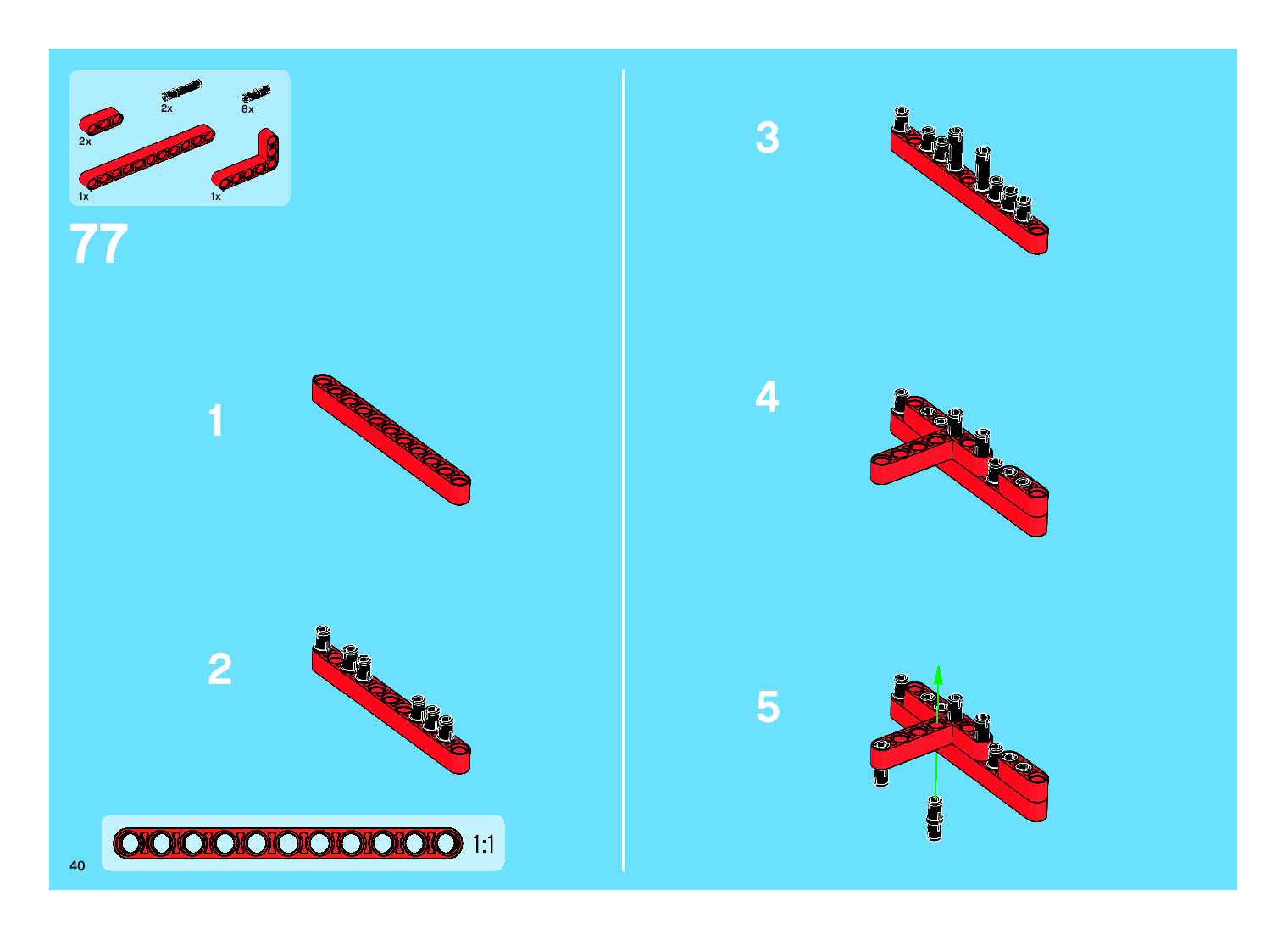 2x
8x
2x
1x
1x

77

1

2

1:1

40

3

4

5