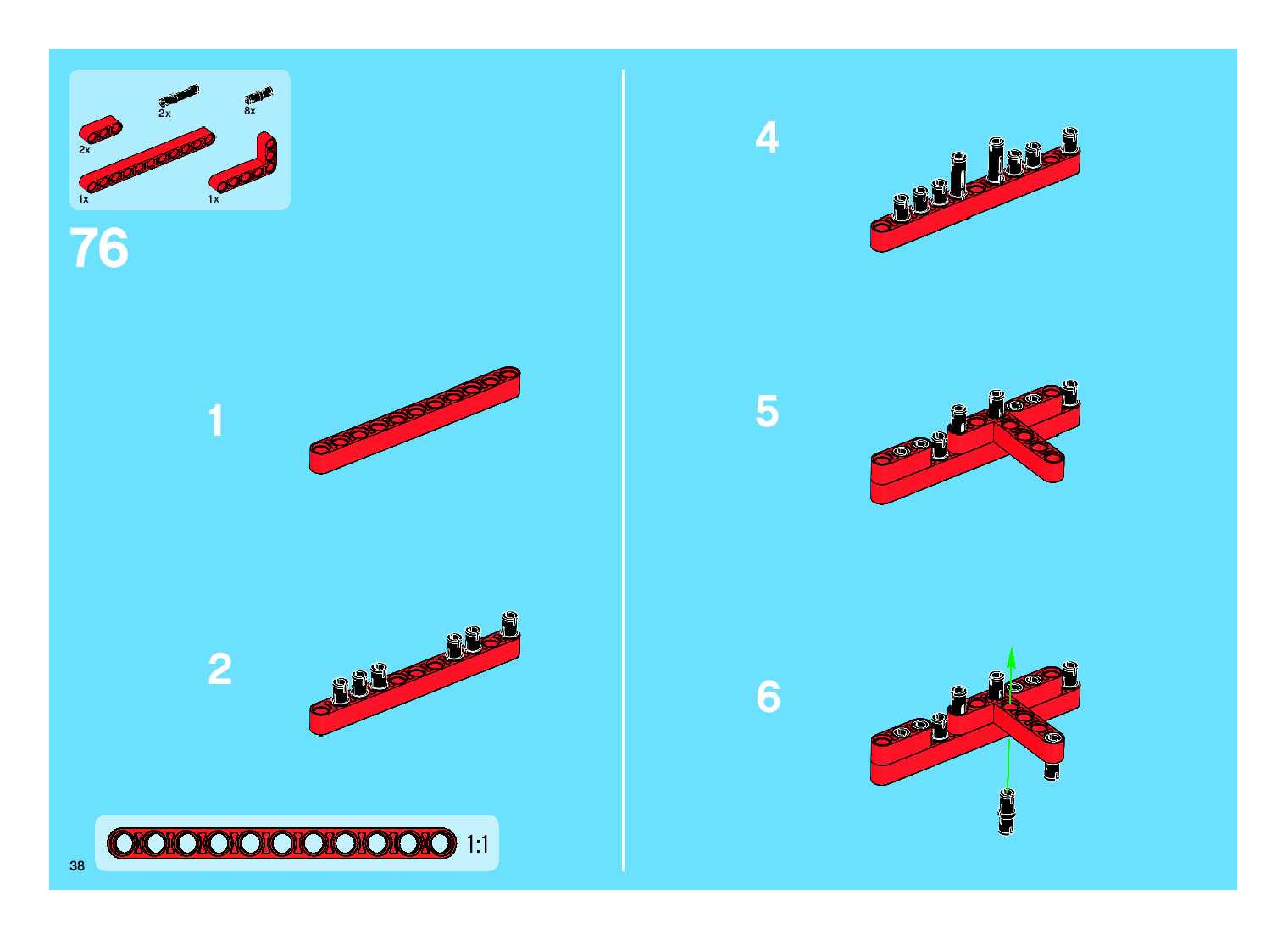 2x
8x
2x
1x
1x

76

1

2

1:1

38

4

5

6