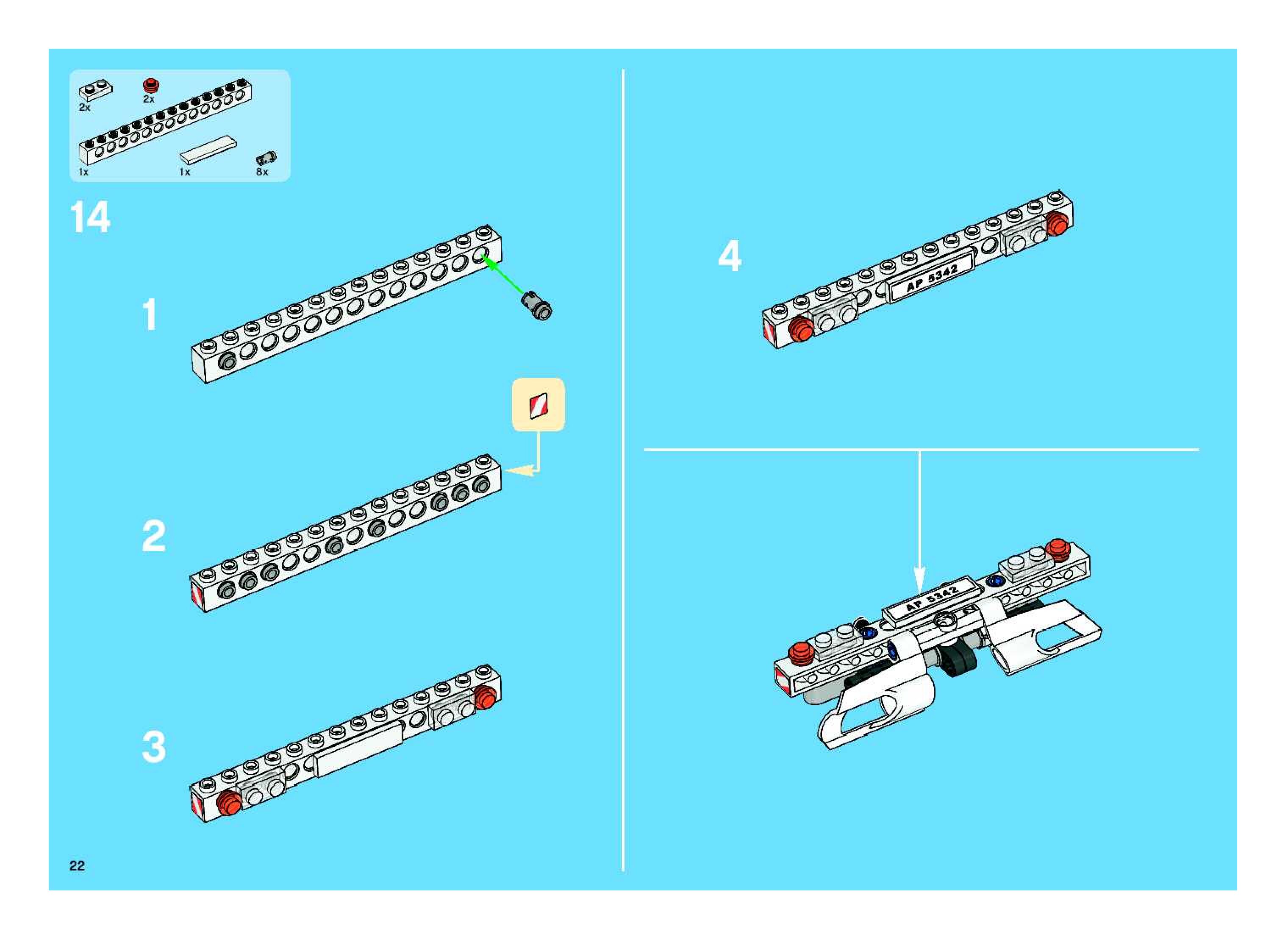 2x
2x
1x
1x
8x

14

1

2

3

4

AP 5342

AP 5342

22