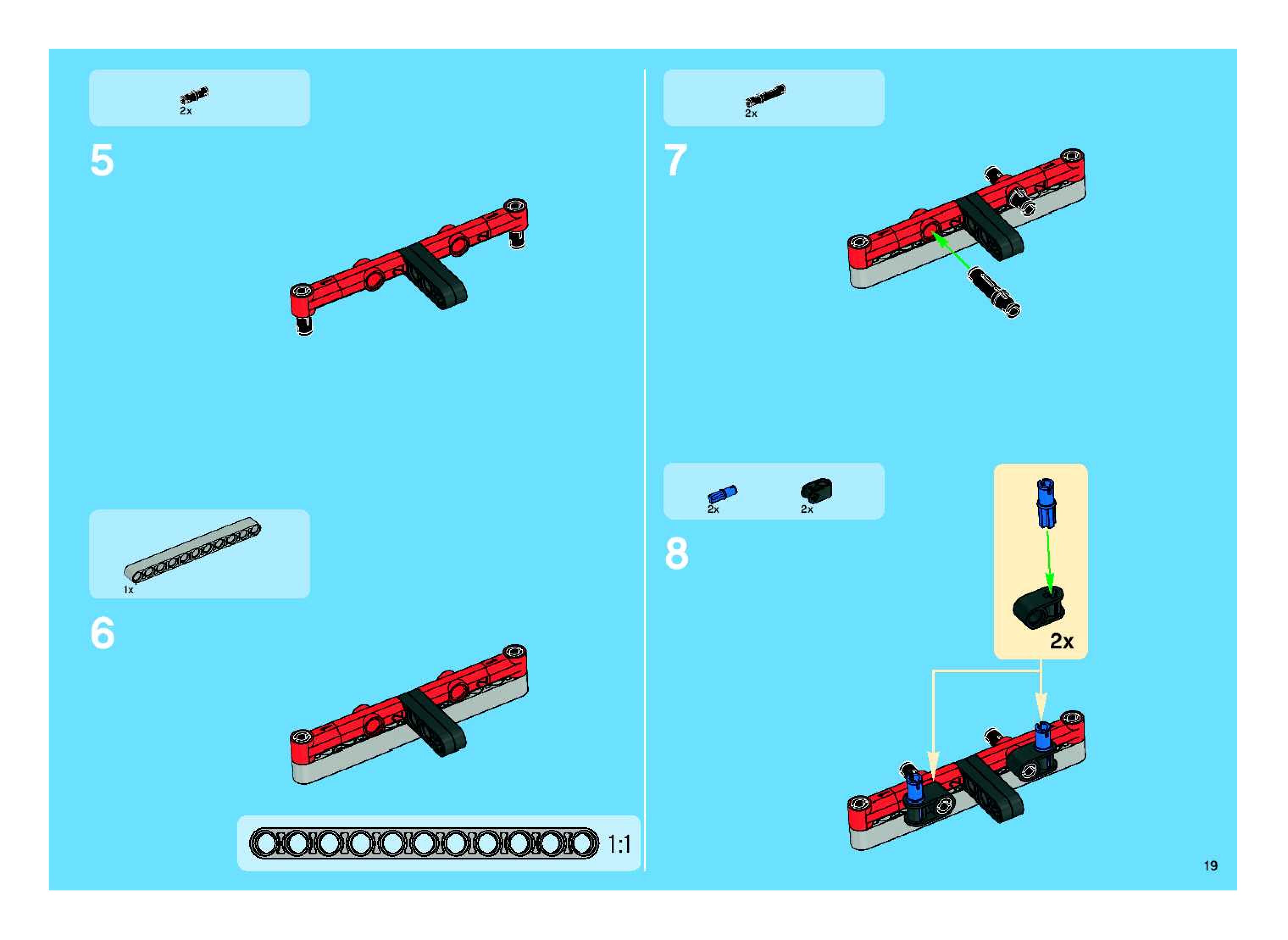 2x

5

1x

6

1:1

2x

7

2x

2x

8

2x

19