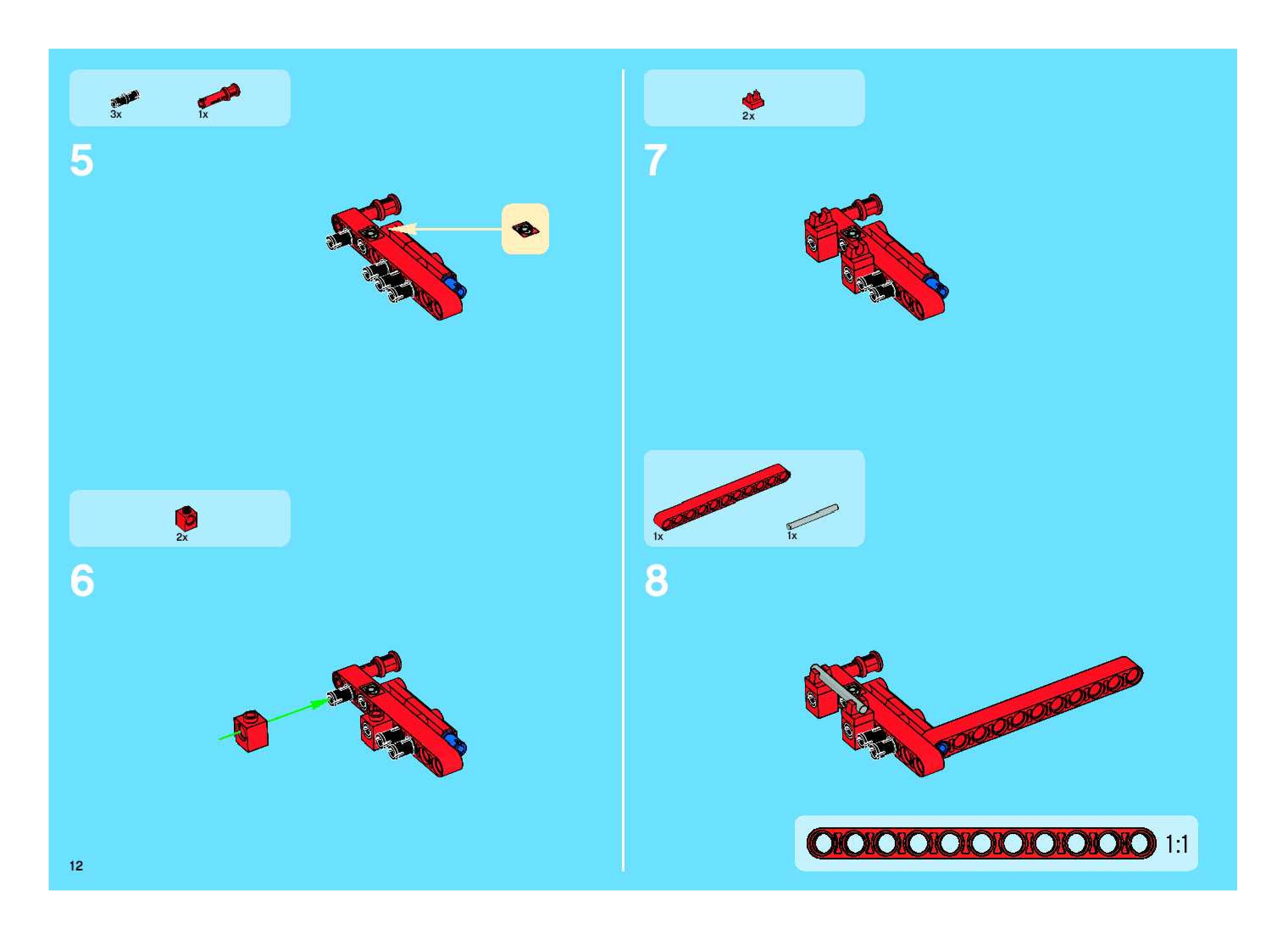 3x
1x

5

2x

6

12

2x

7

1x
1x

8

1:1