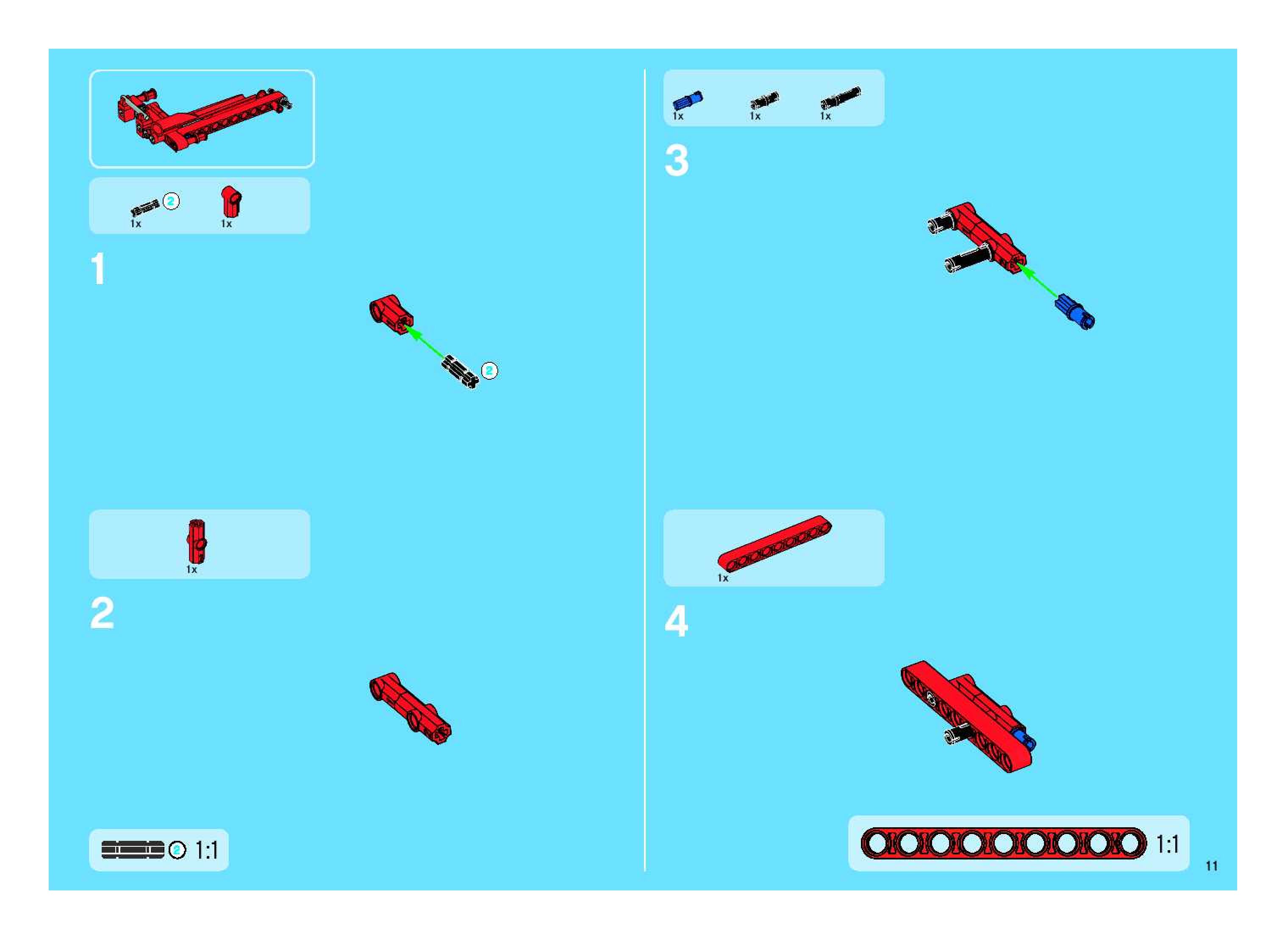 2
1x
1x

1

2

1x

2

2 1:1

1x
1x
1x

3

1x

4

1:1

11