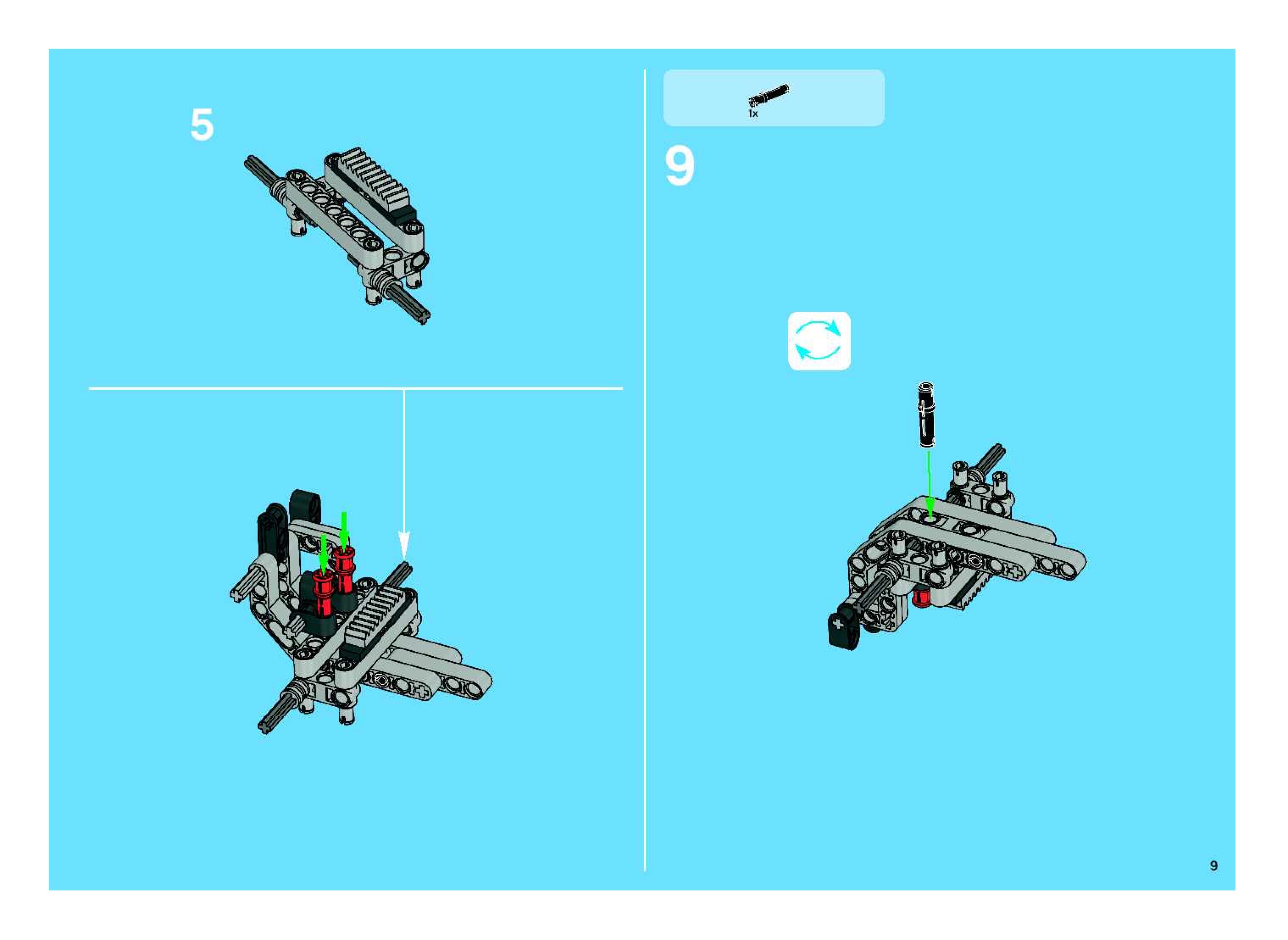 5

1x

9

9