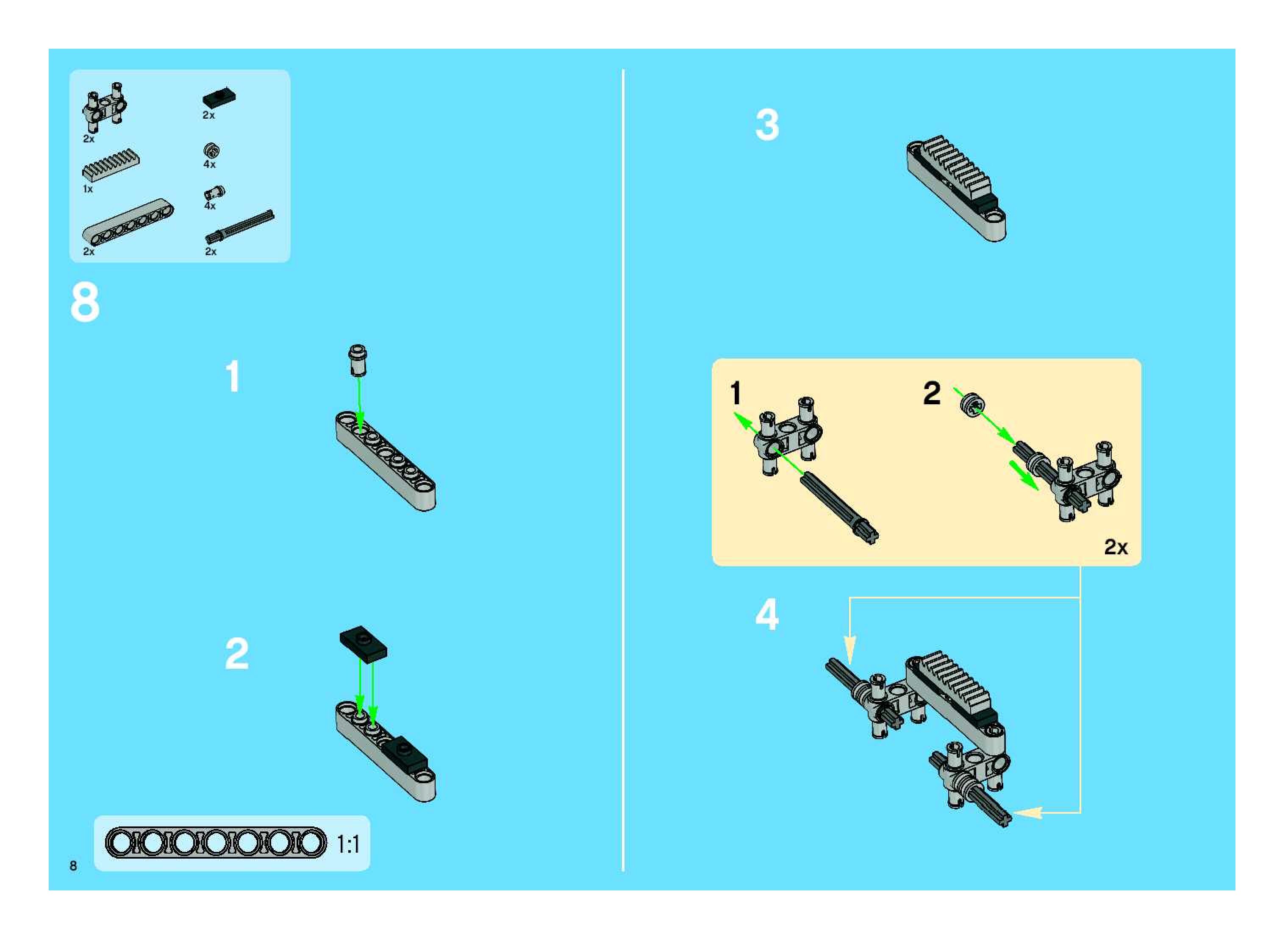 2x
2x
1x
4x
4x
2x
2x

8

1

2

1:1

8

3

1

2

2x

4