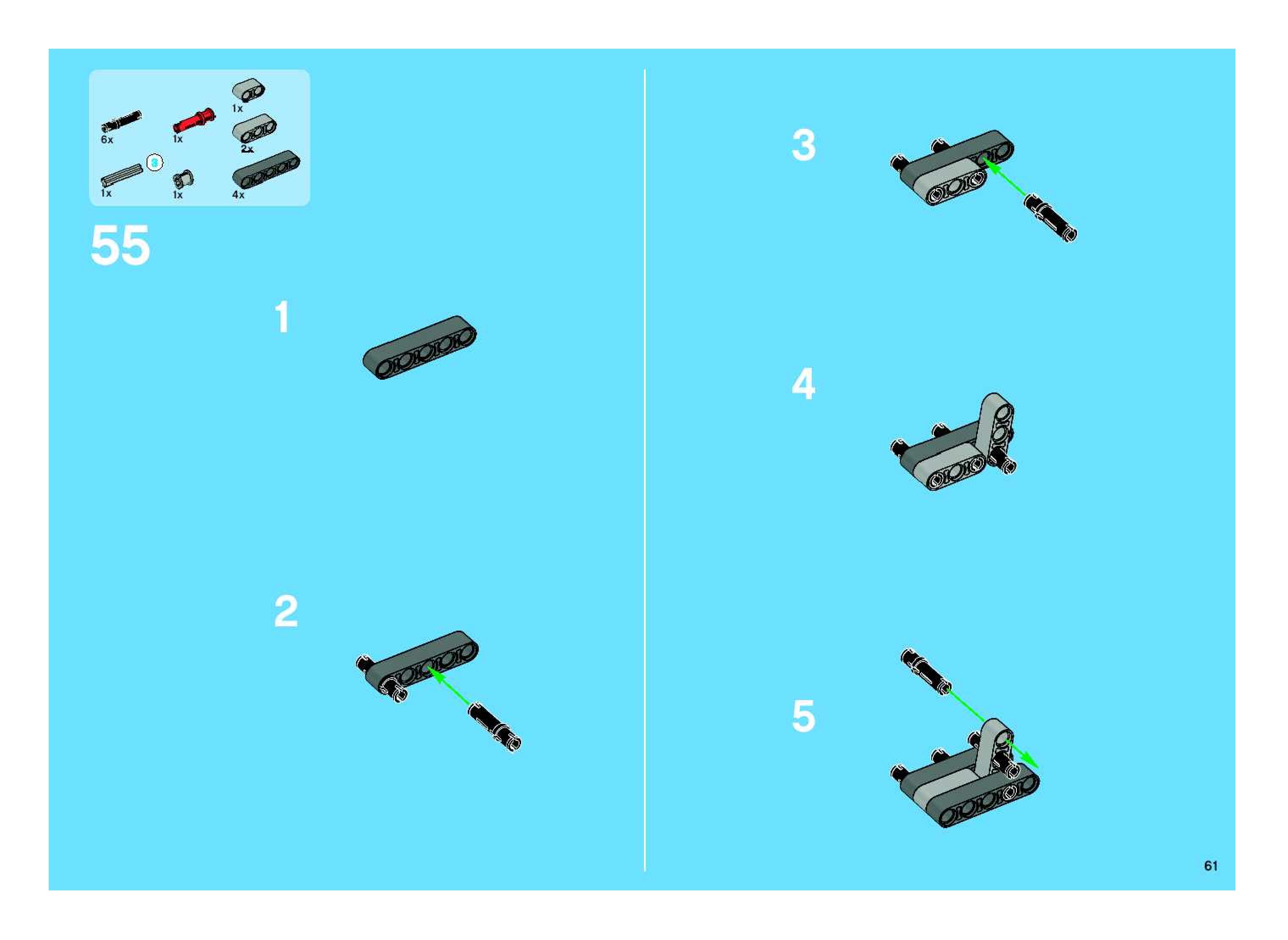 1x

6x

1x

2x

8

1x

1x

4x

55

1

2

3

4

5

61