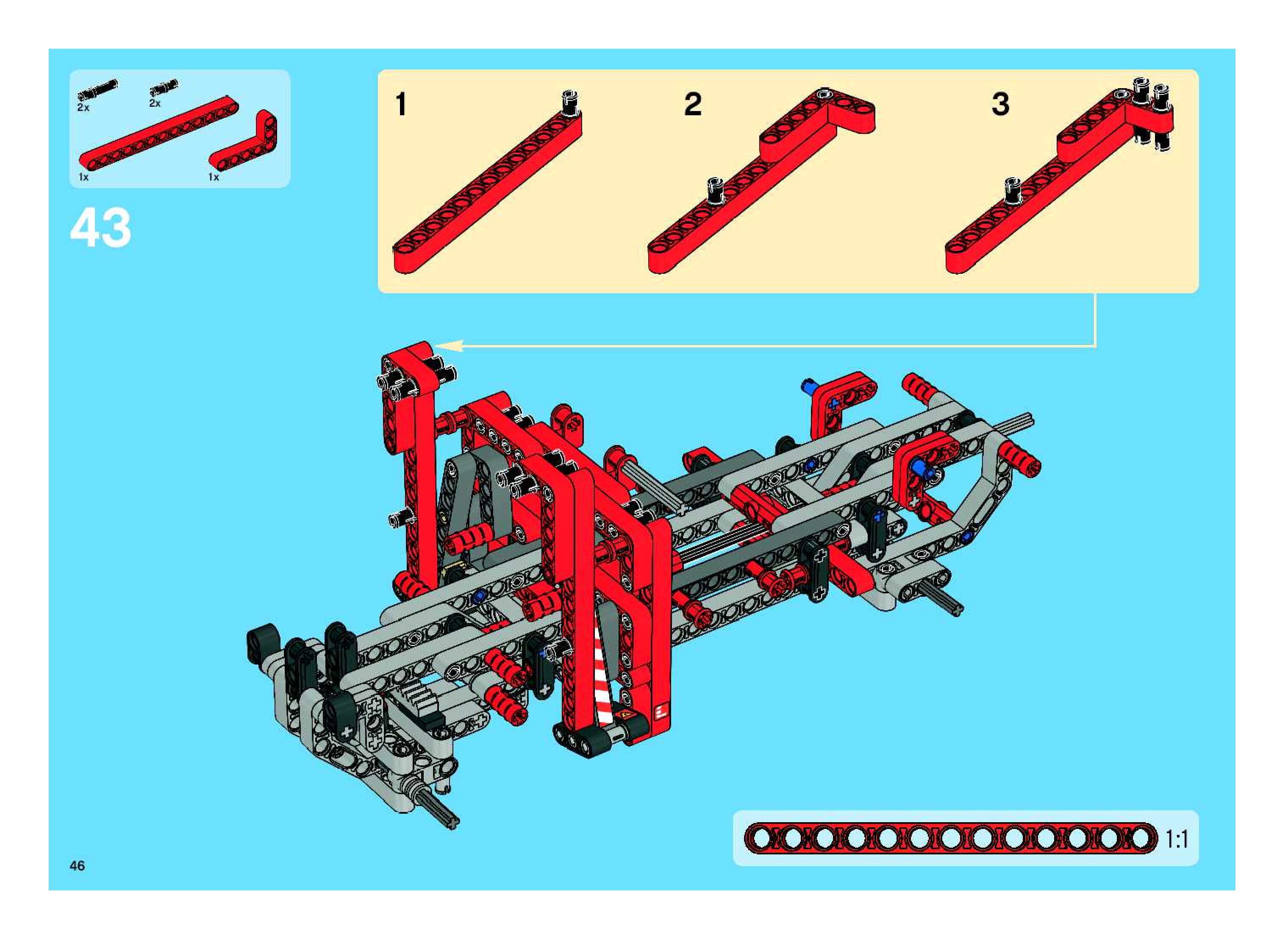 2x
2x
1x
1x

43

1
2
3

1:1

46