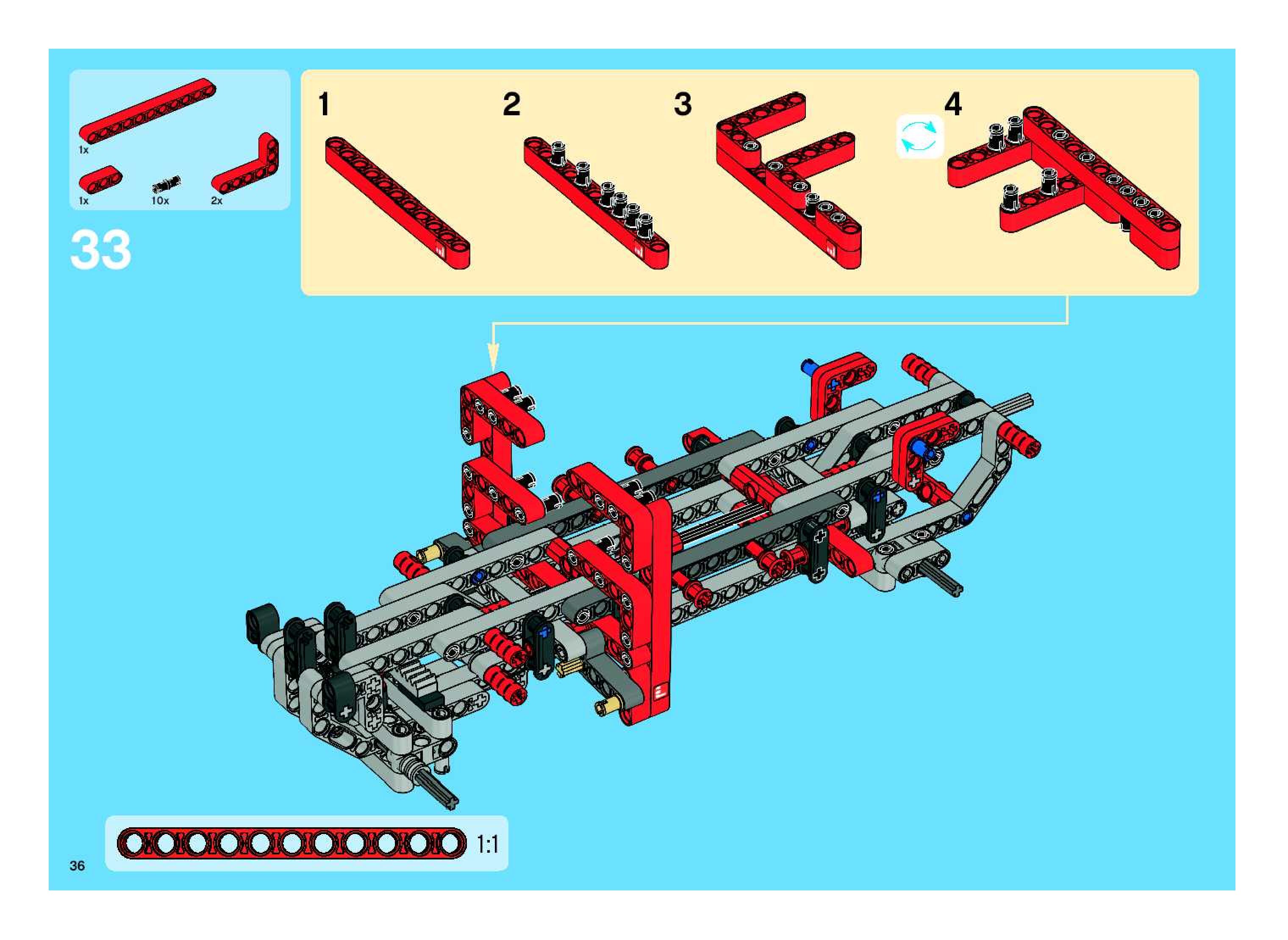 1x

1x 10x 2x

33

1

2

3

4

1:1

36