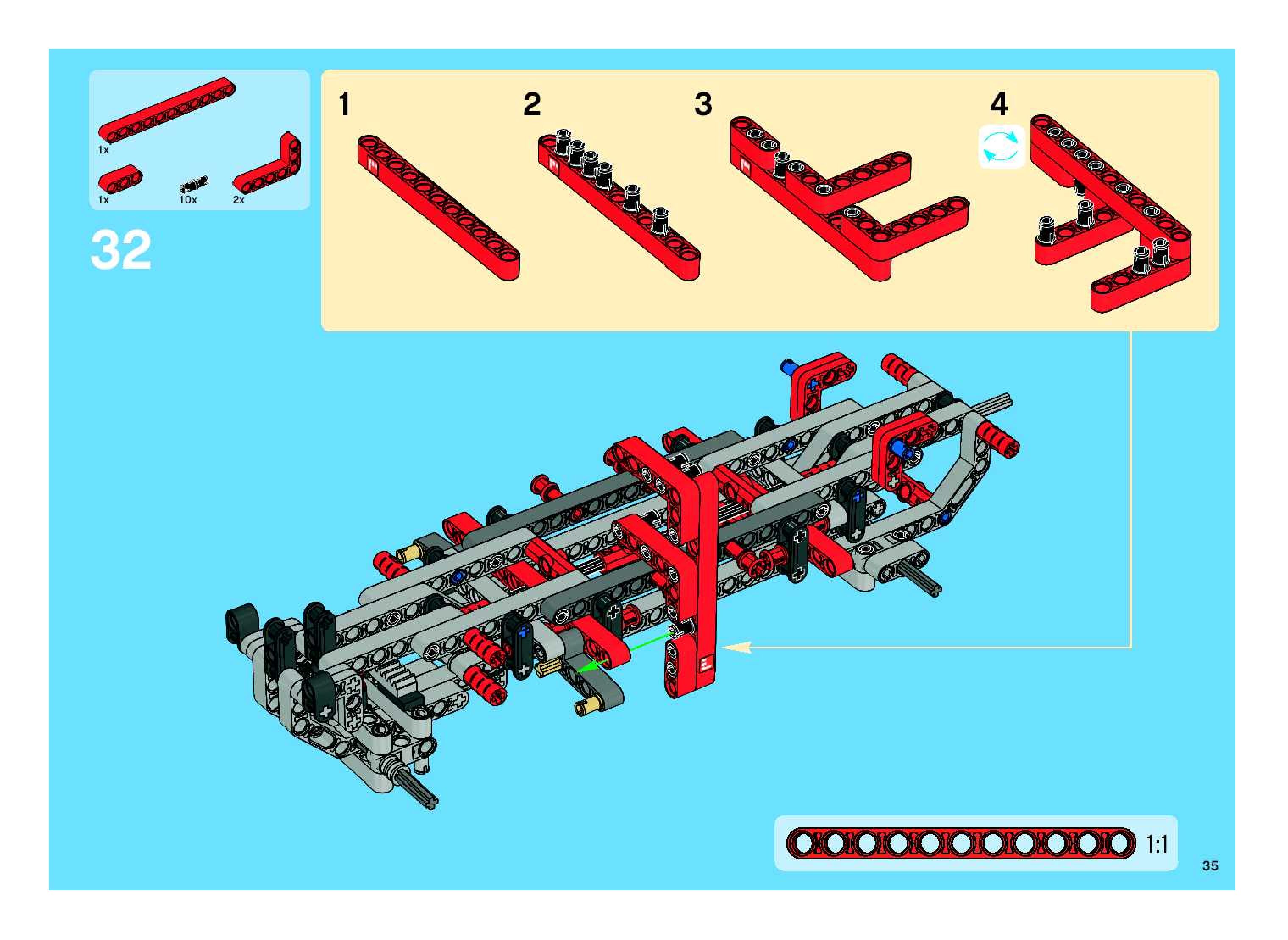 1x

1x

10x

2x

32

1

2

3

4

1:1

35