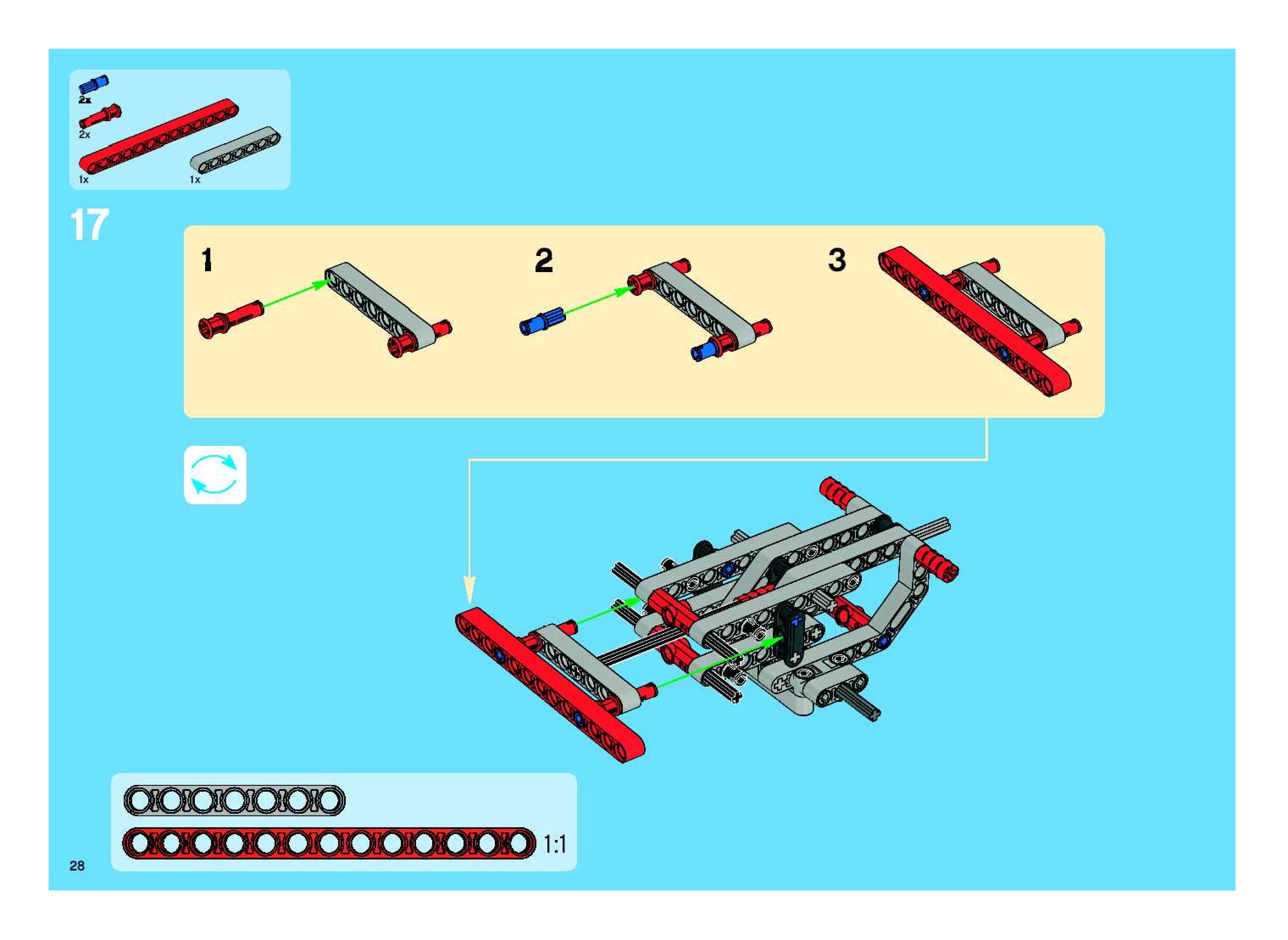 2x
2x
1x
1x

17

1
2
3

1:1

28