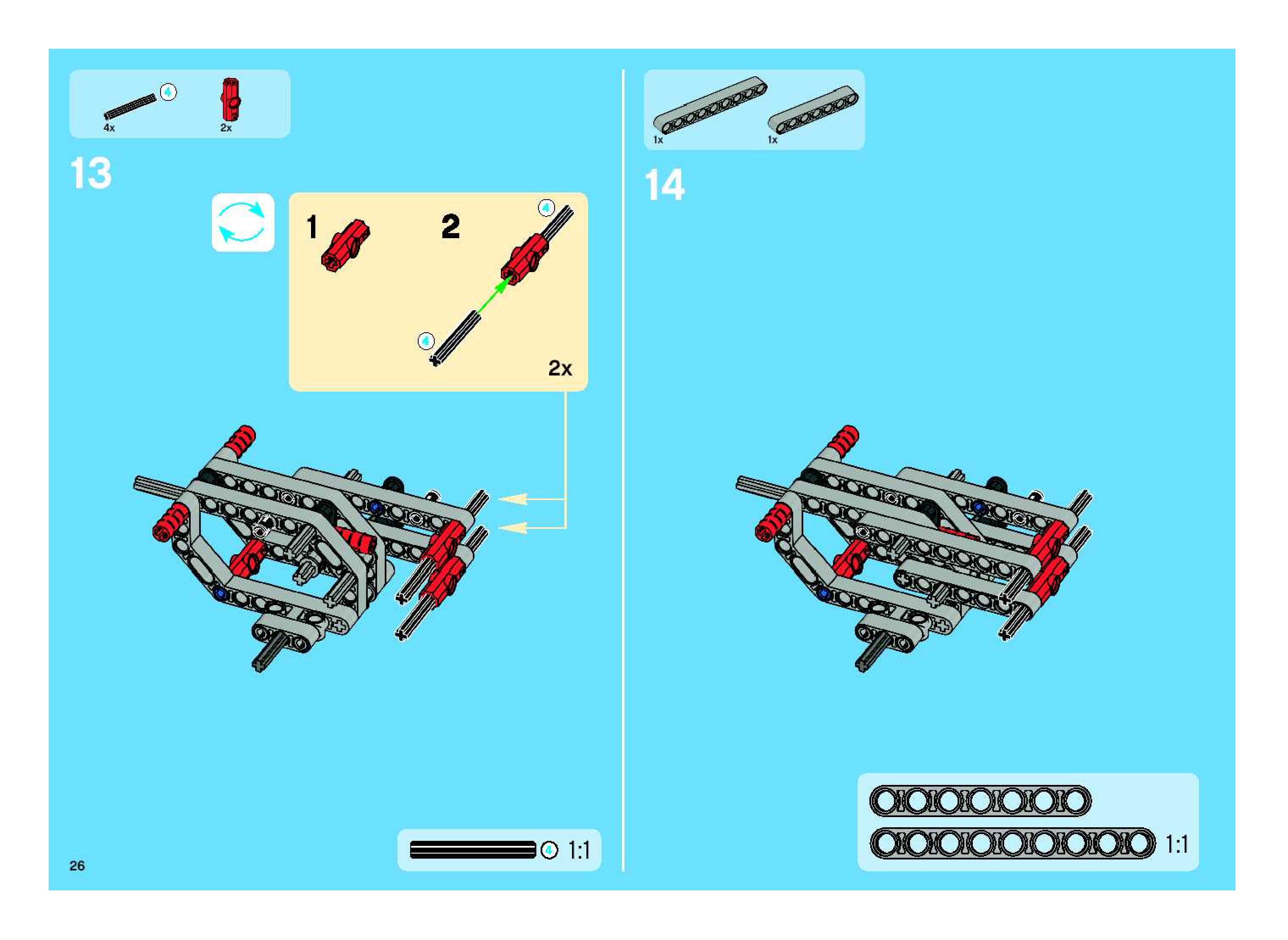 4
4x
2x

13

1
2
4
4
2x

4
1:1

26

1x
1x

14

1:1