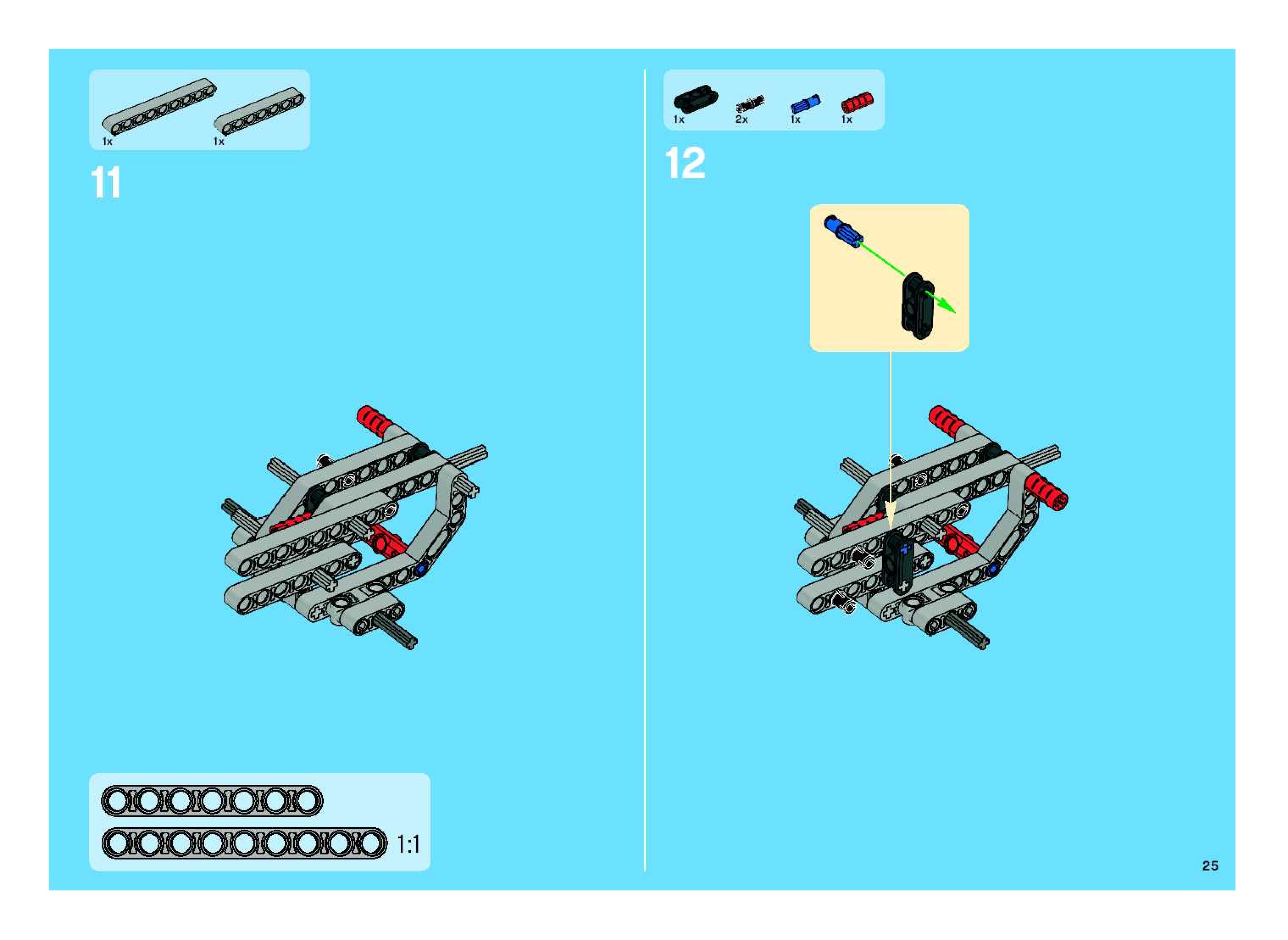 1x 1x

11

1:1

1x 2x 1x 1x

12

25