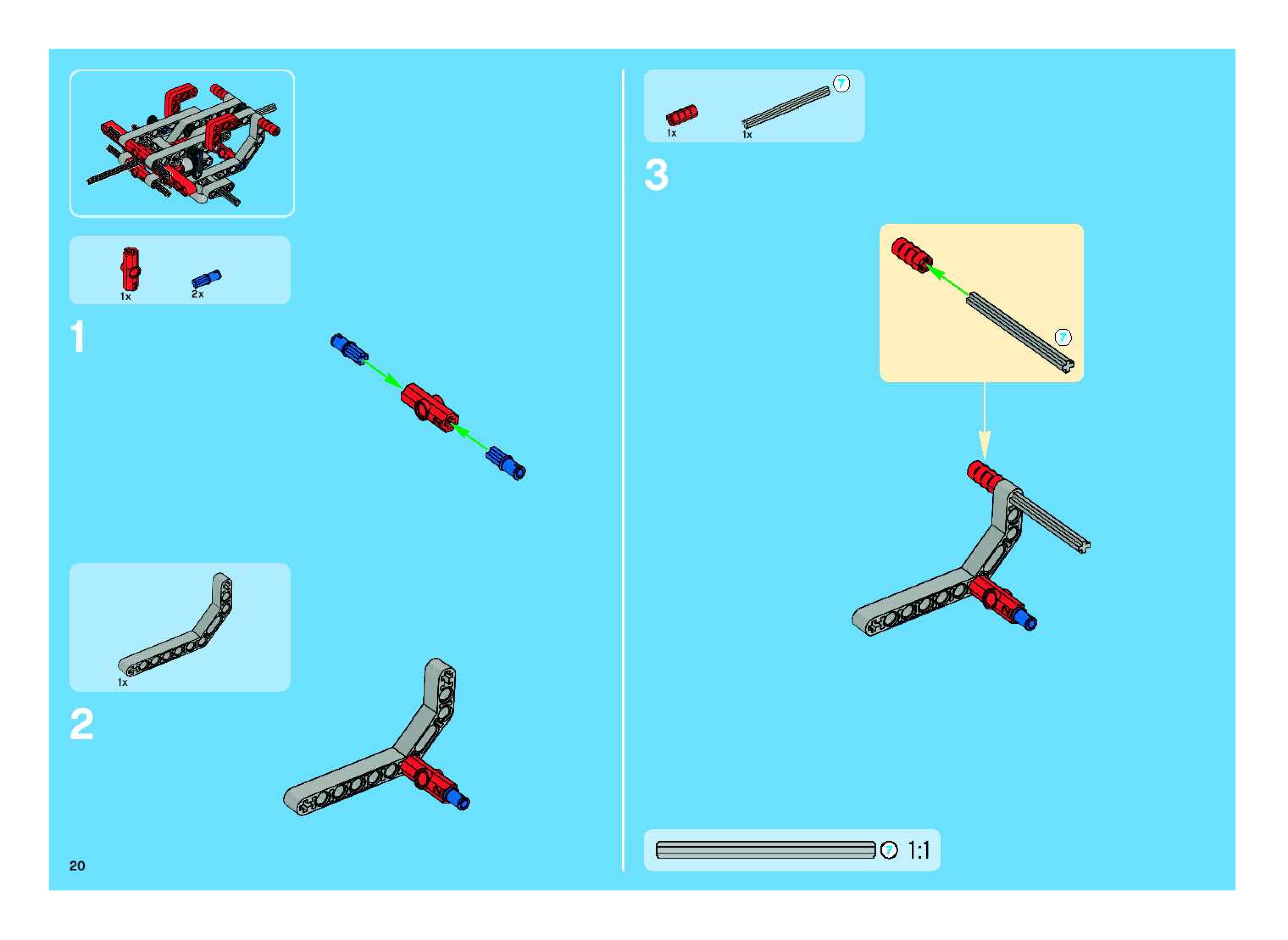 1x
2x

1

1x

2

20

7
1x
1x

3

7

7 1:1