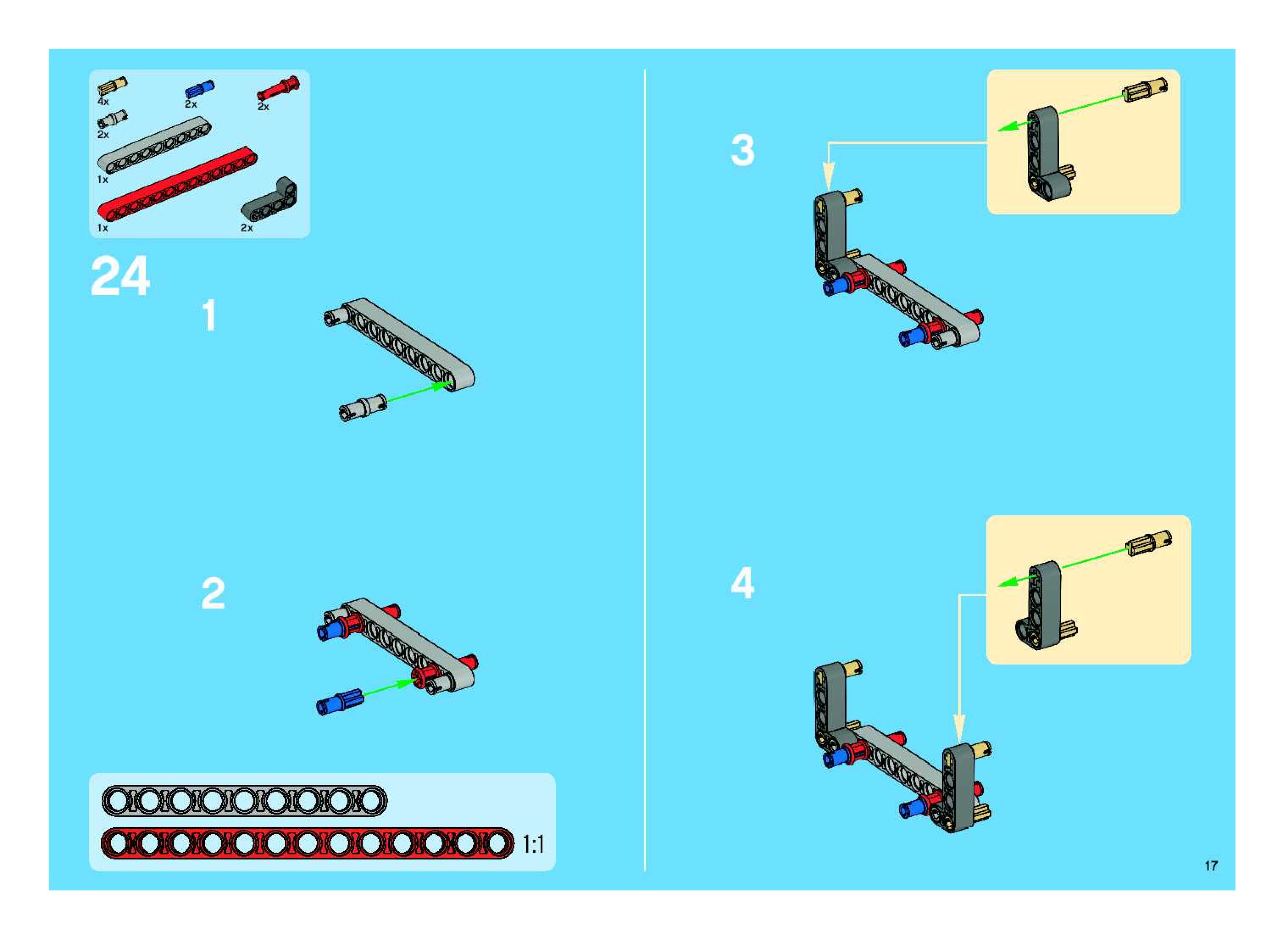 4x 2x 2x
2x
1x
1x 2x

24

1

2

1:1

3

4

17