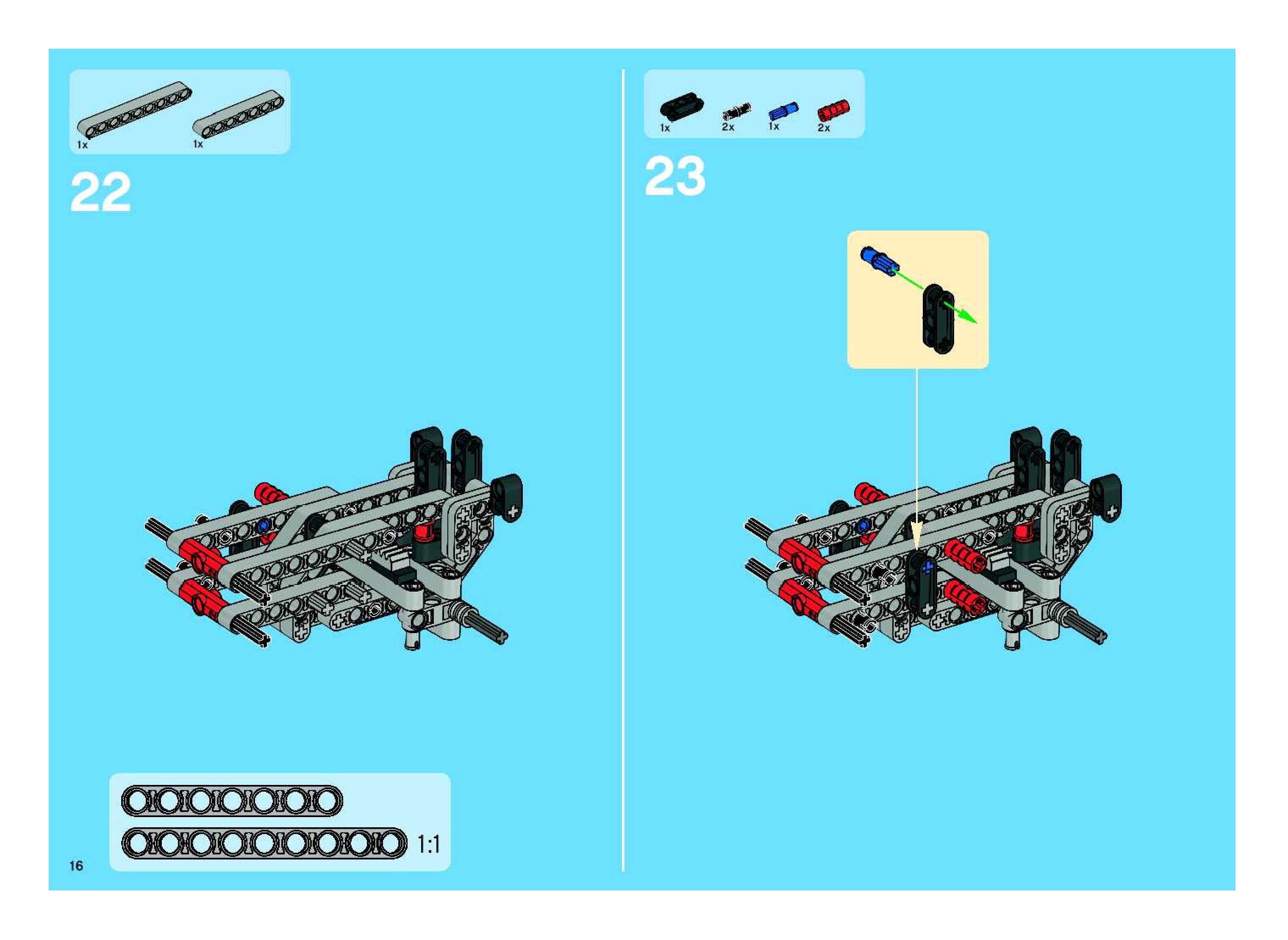 1x 1x

22

1:1

16

1x 2x 1x 2x

23