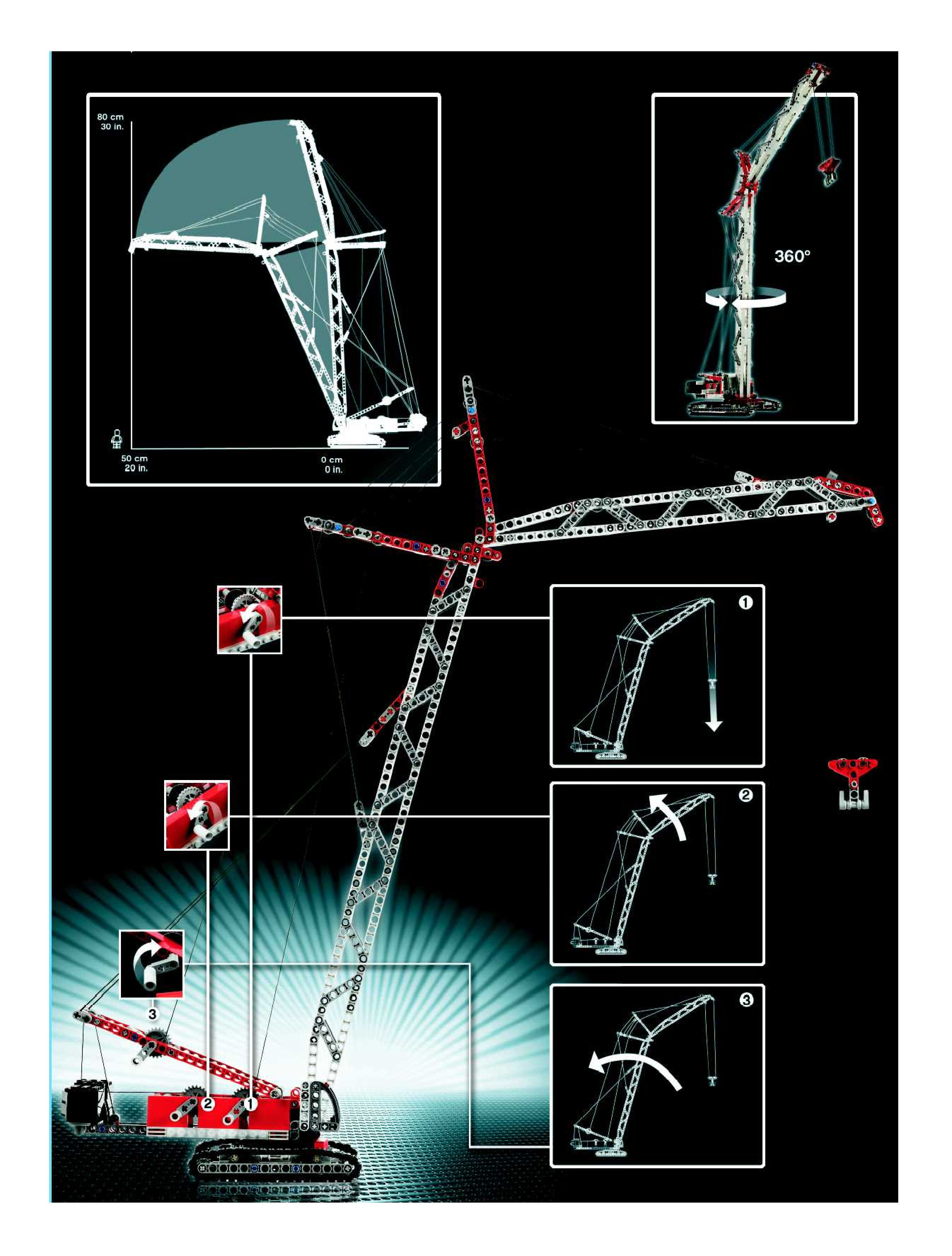 80 cm
30 in.

50 cm
20 in.

0 cm
0 in.

360°

1

2

3

3

2

1