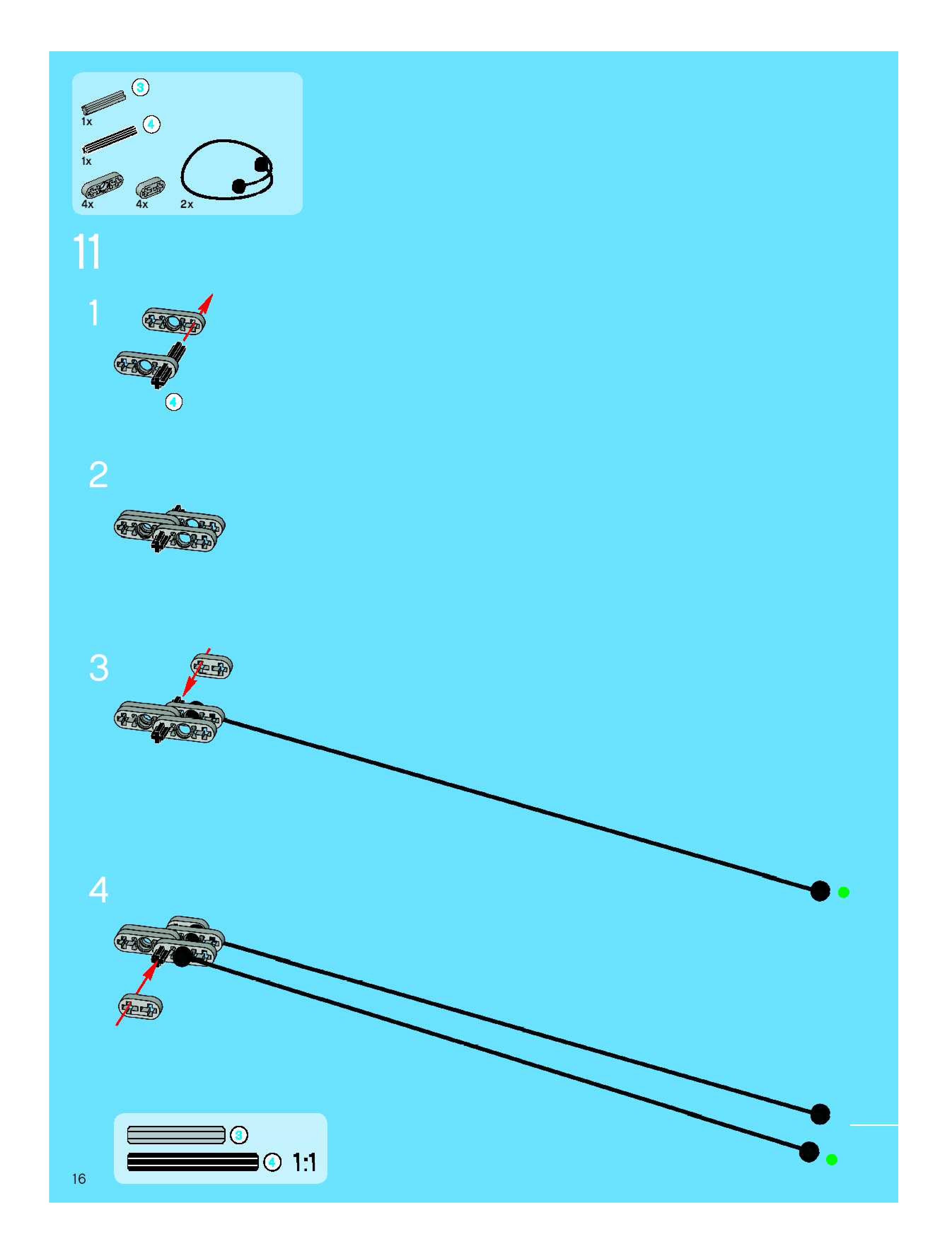 3
1x
4
1x
4x
4x
2x

11

1

4

2

3

4

3
4
1:1

16