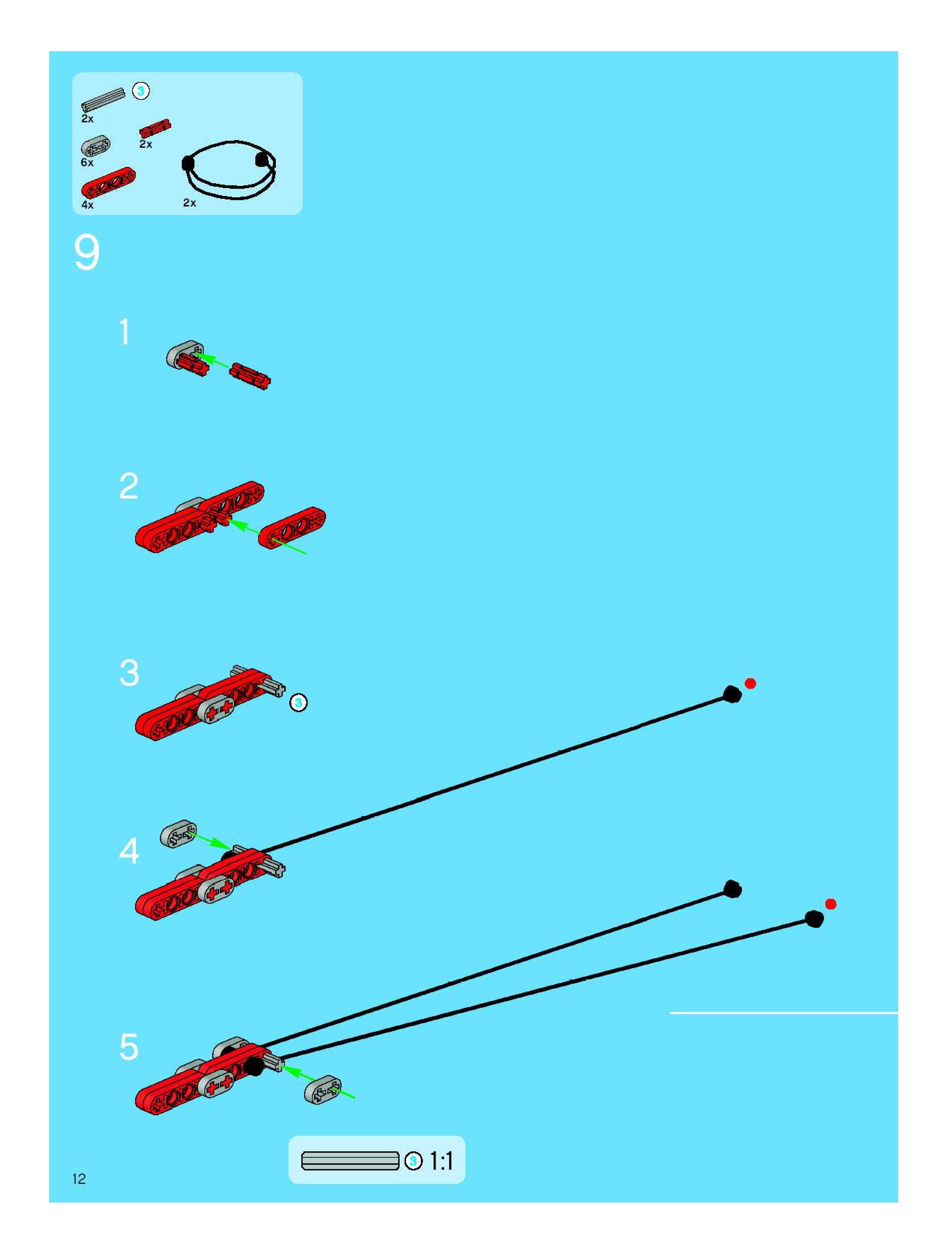 3
2x
2x
6x
4x
2x

9

1

2

3

3

4

5

3 1:1

12