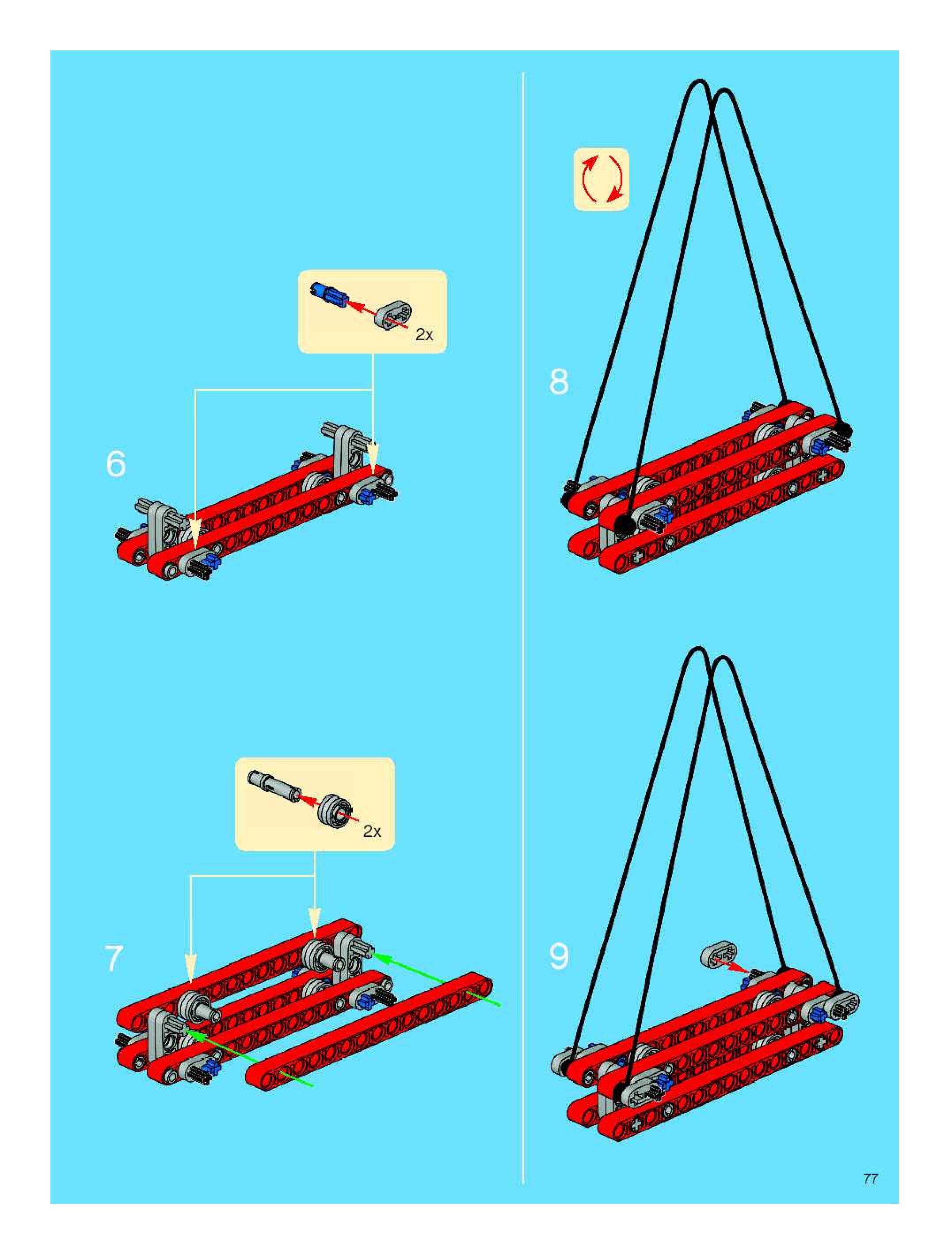 2x

6

2x

7

8

9

77