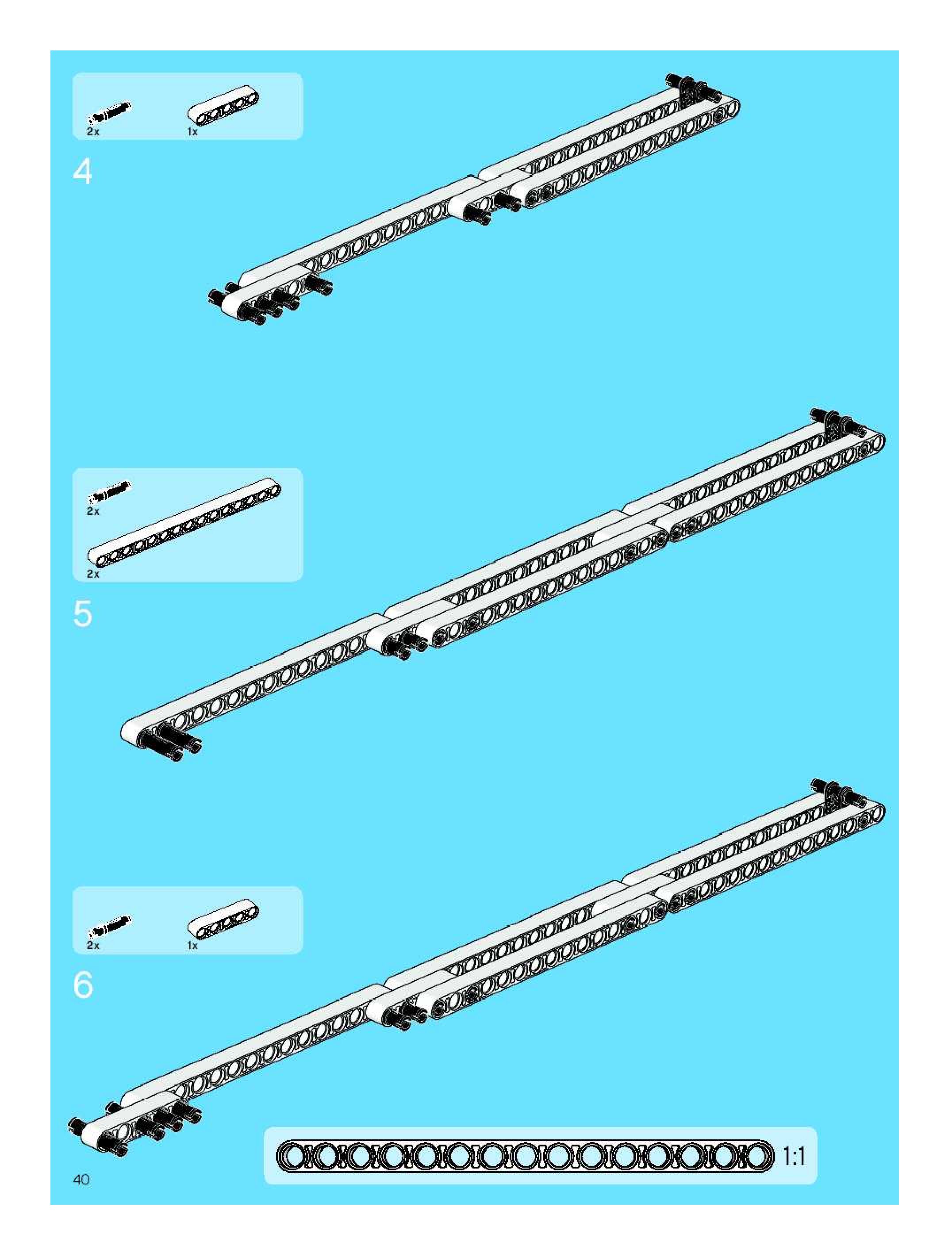 2x
1x

4

2x
2x

5

2x
1x

6

1:1

40