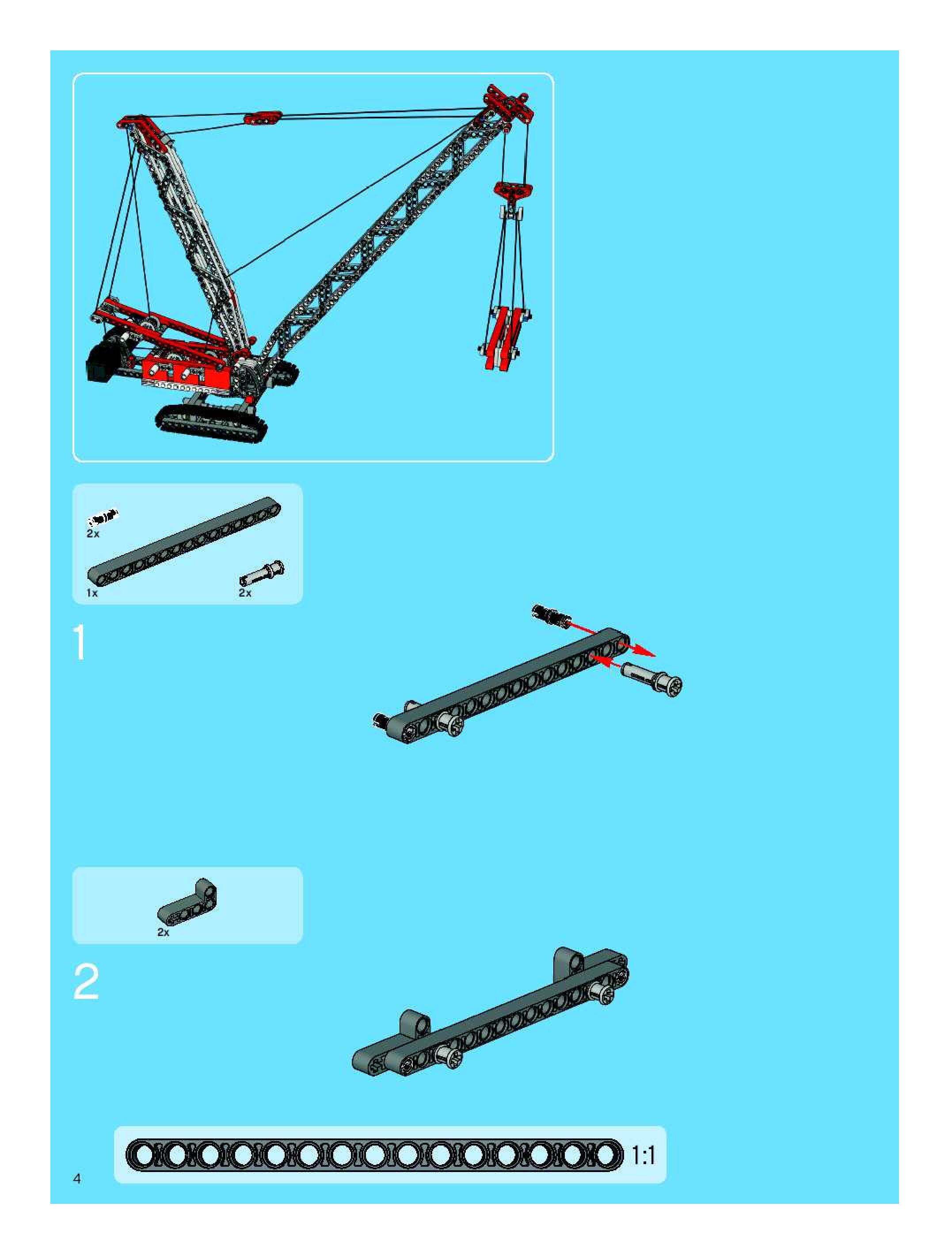 2x

1x

2x

1

2x

2

1:1

4