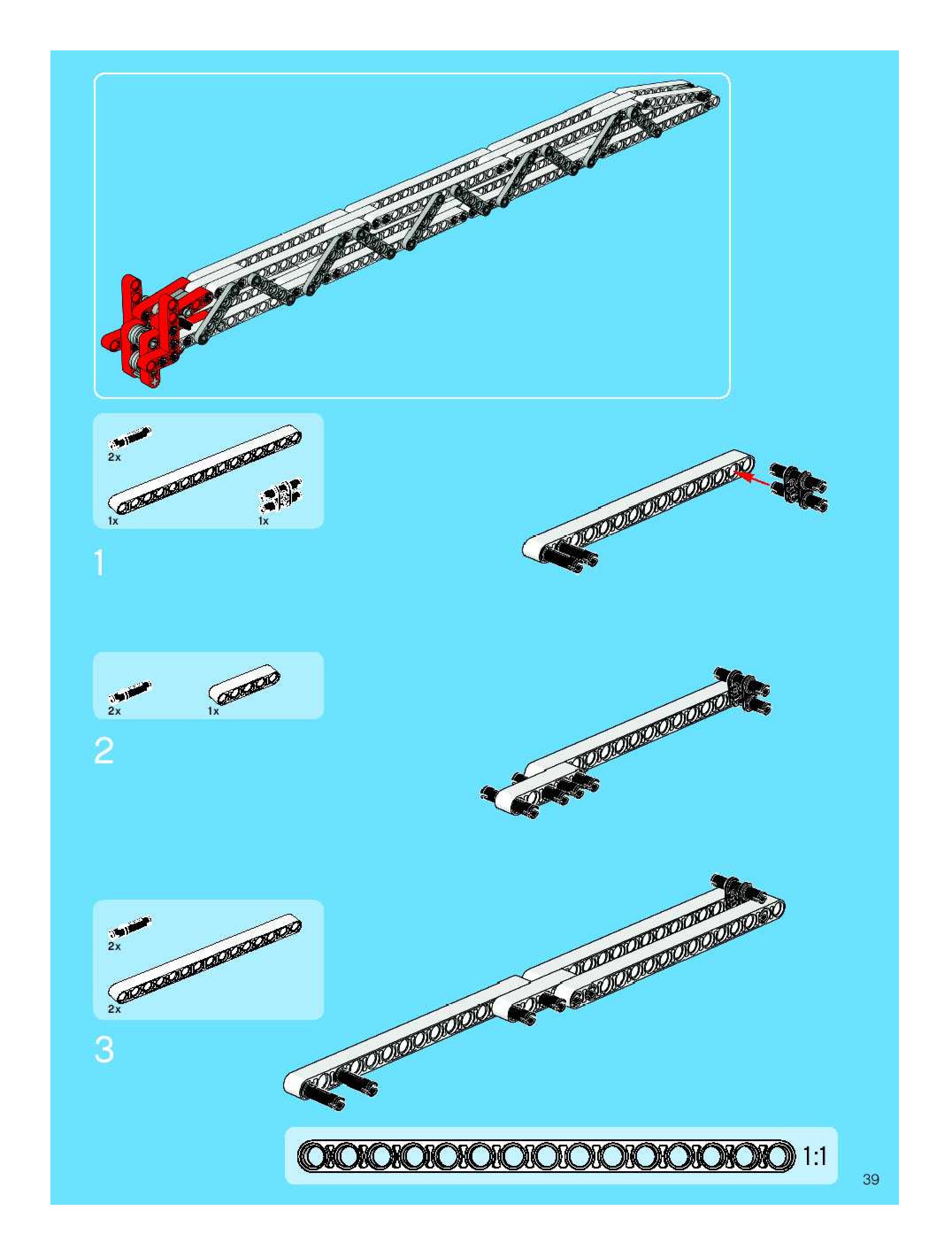 2x
1x
1x
1

2x
1x
2

2x
2x
3

1:1

39