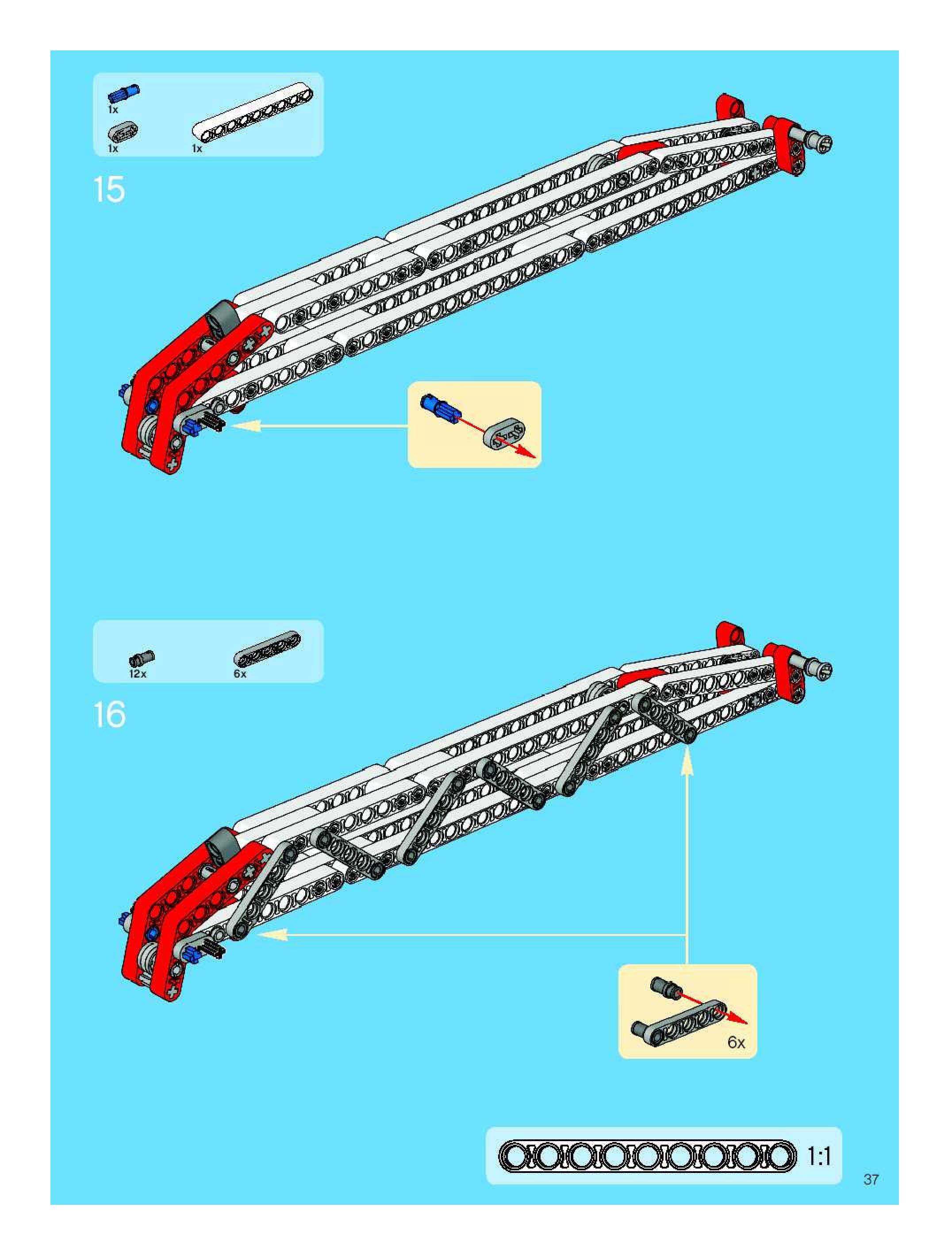 1x
1x
1x

15

12x
6x

16

6x

1:1

37