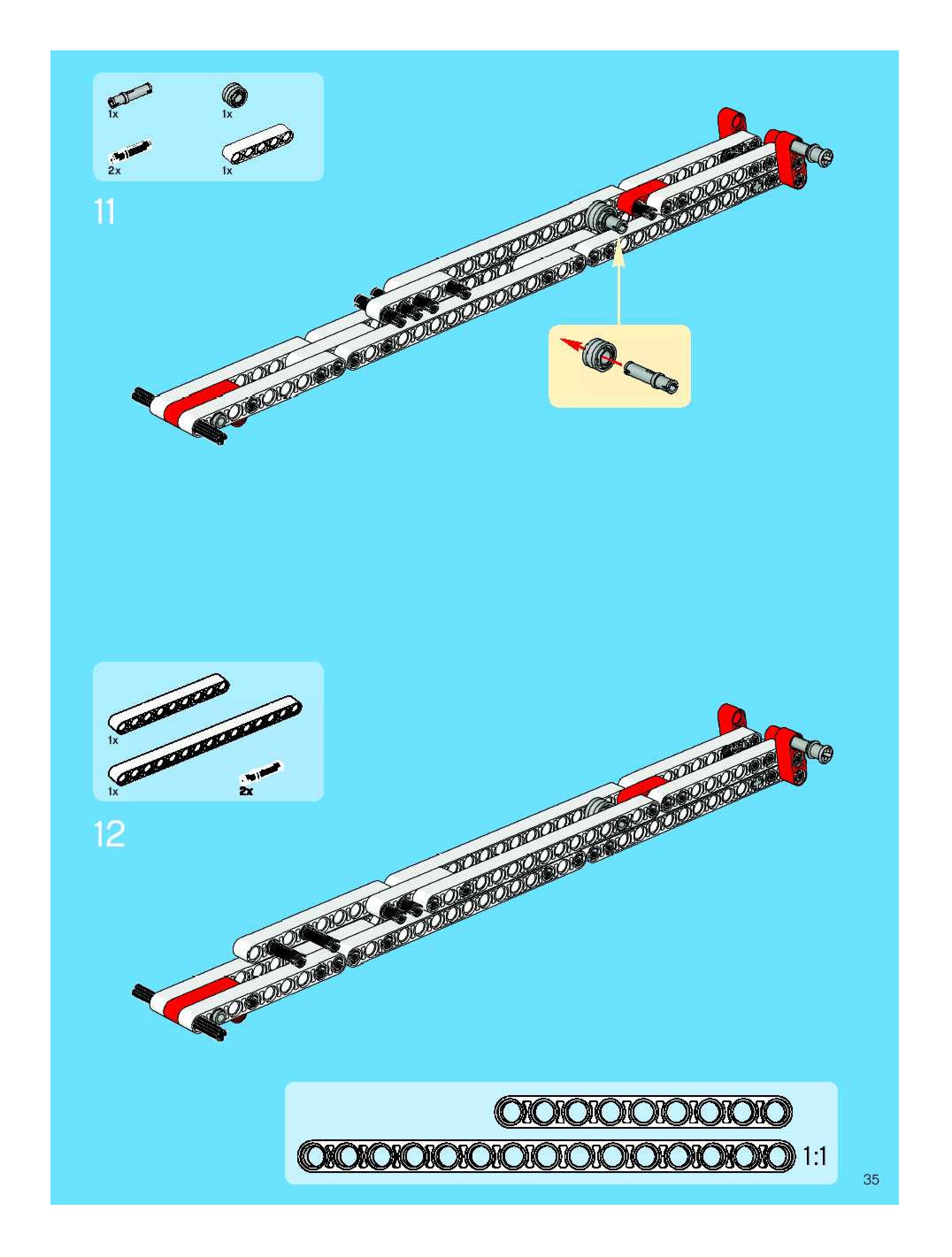 1x
1x
2x
1x
11

1x
1x
2x
12

1:1

35