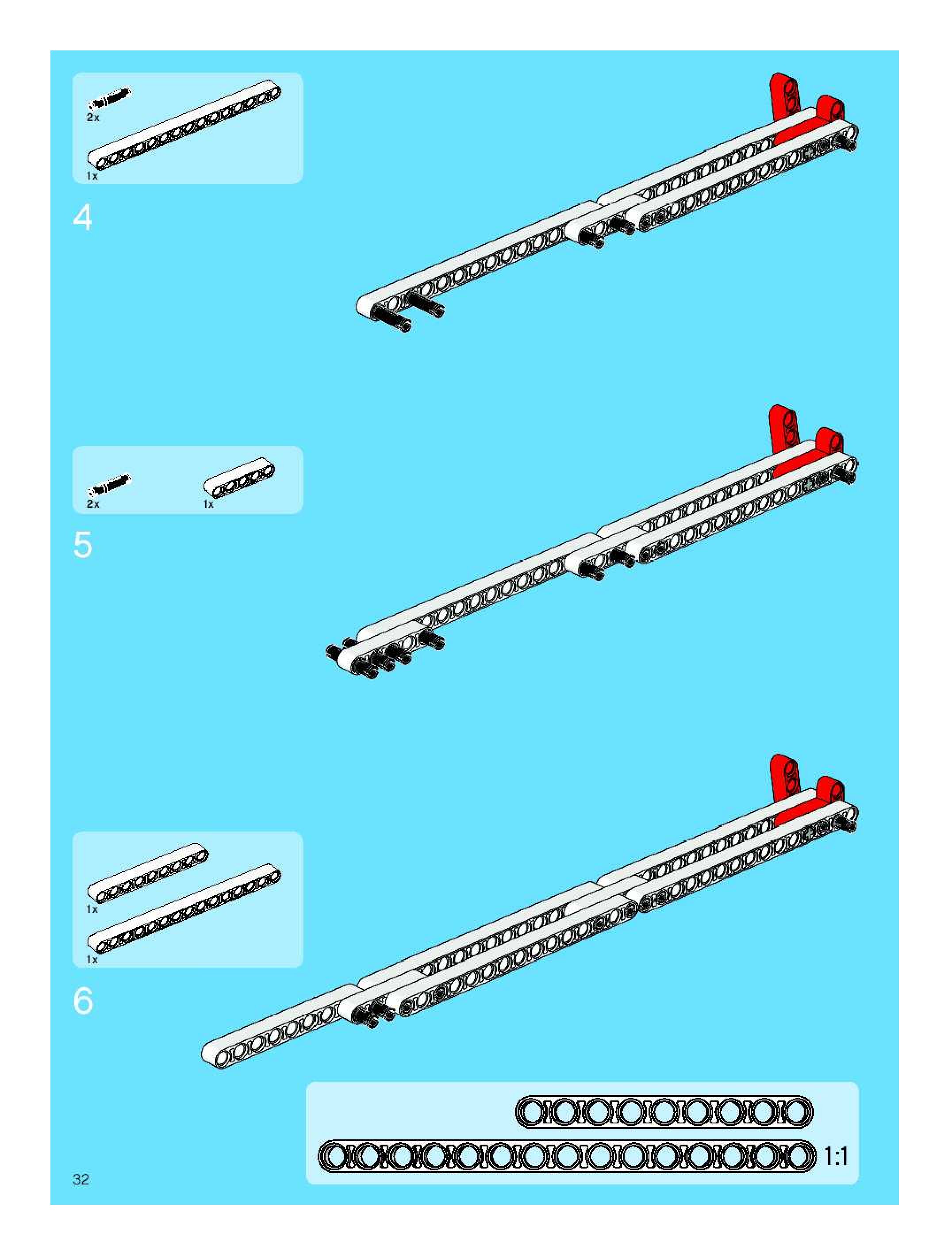 2x

1x

4

2x

1x

5

1x

1x

6

1:1

32