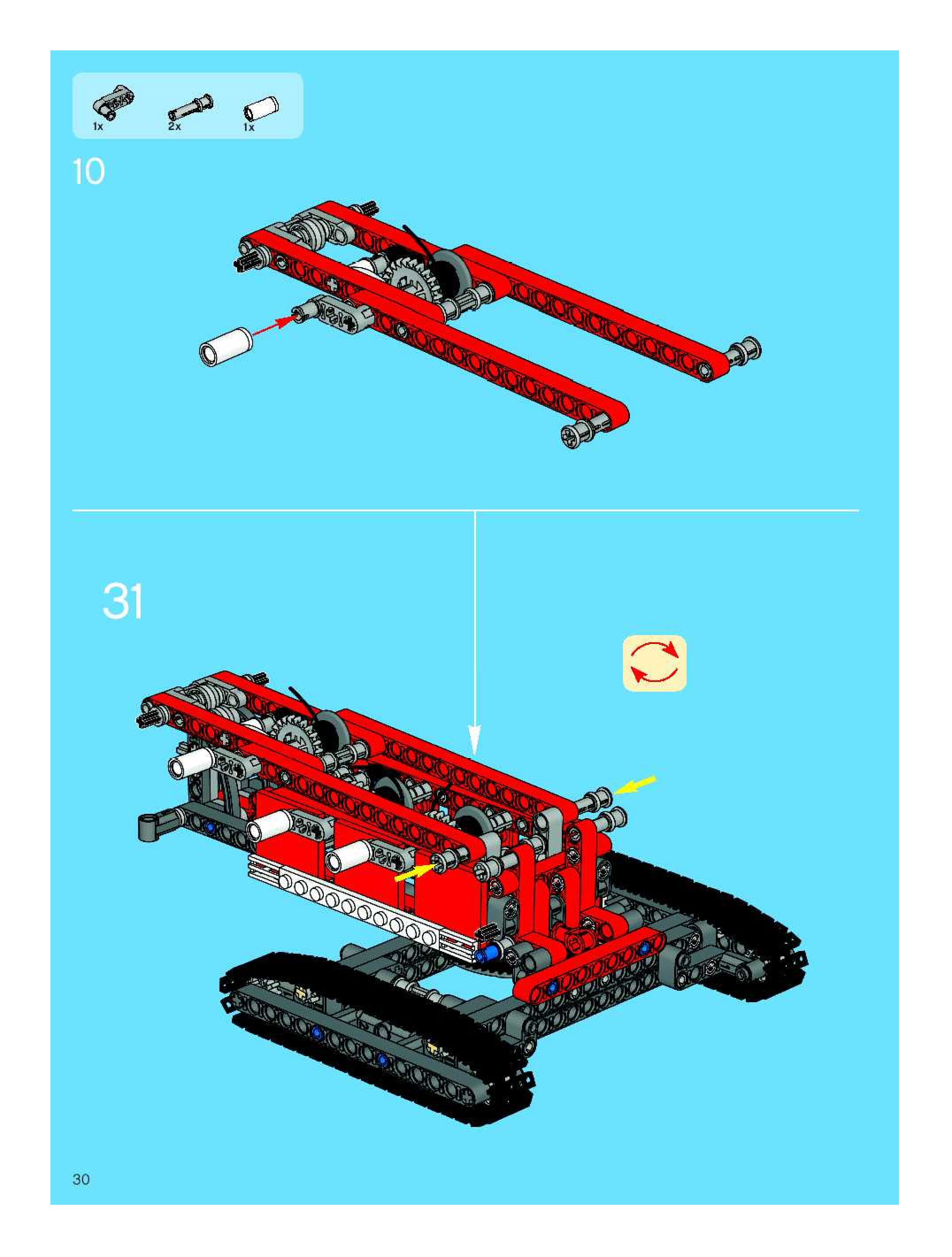 1x 2x 1x

10

31

30