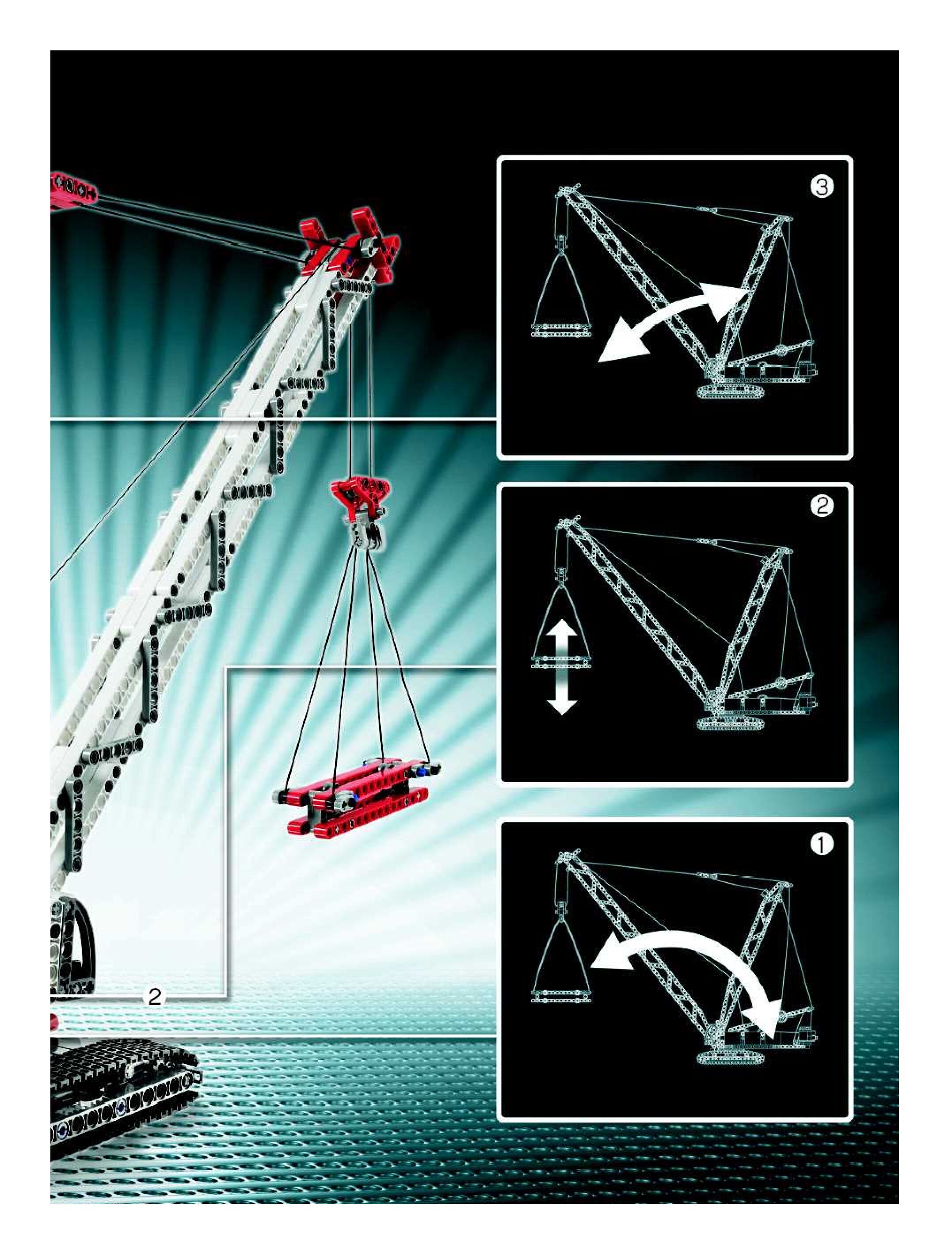 3

2

2

1