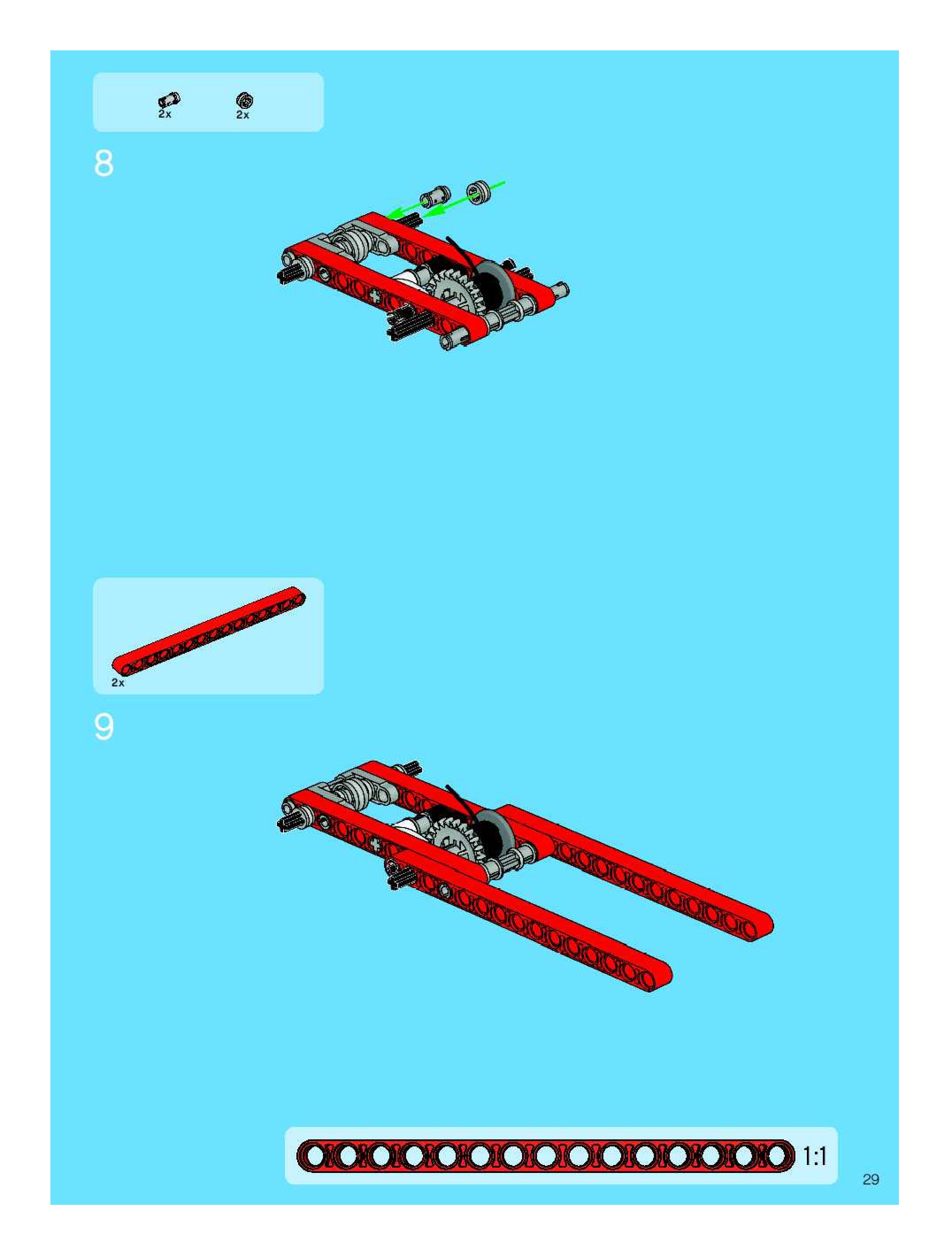 2x 2x

8

2x

9

1:1

29