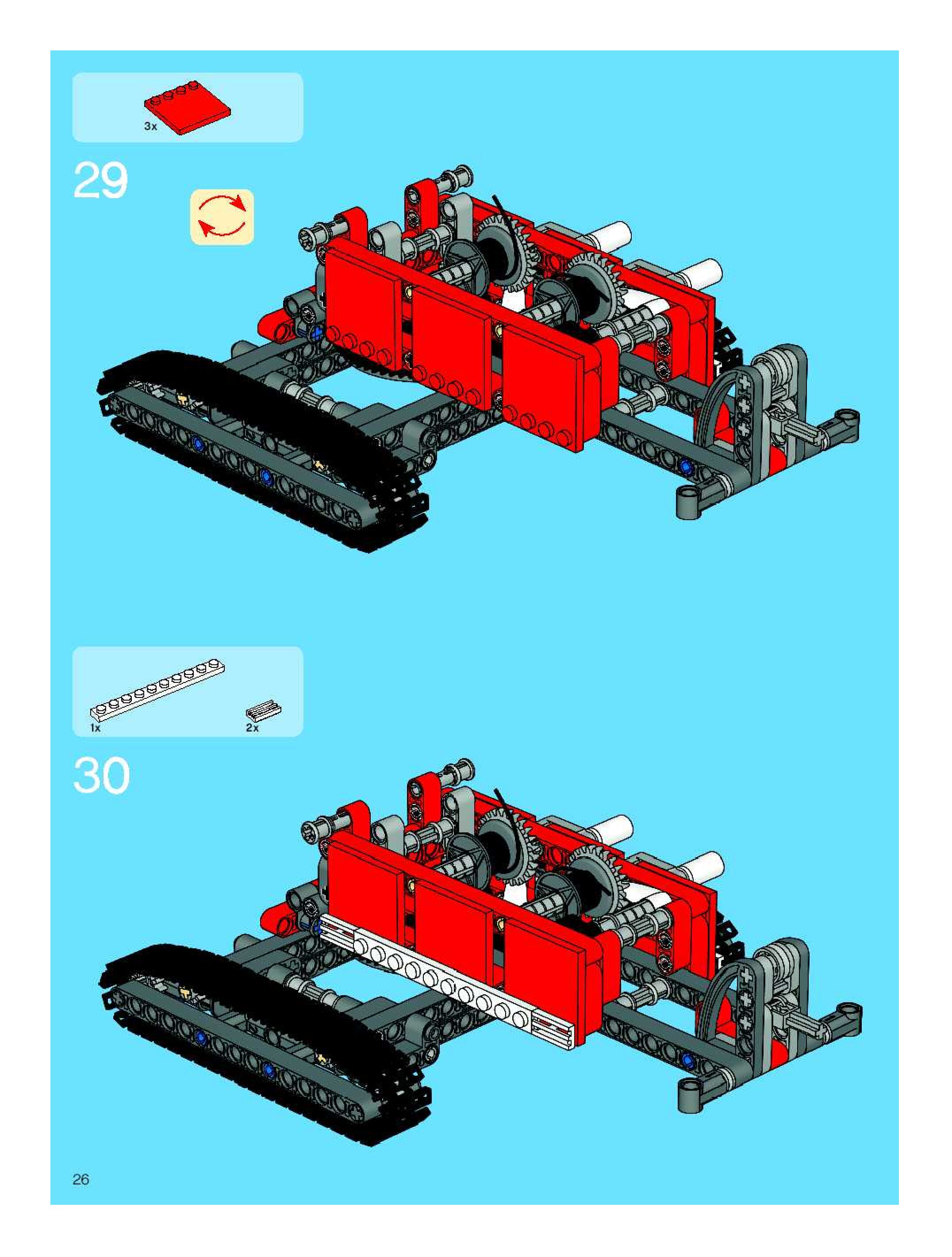 3x

29

1x

2x

30

26