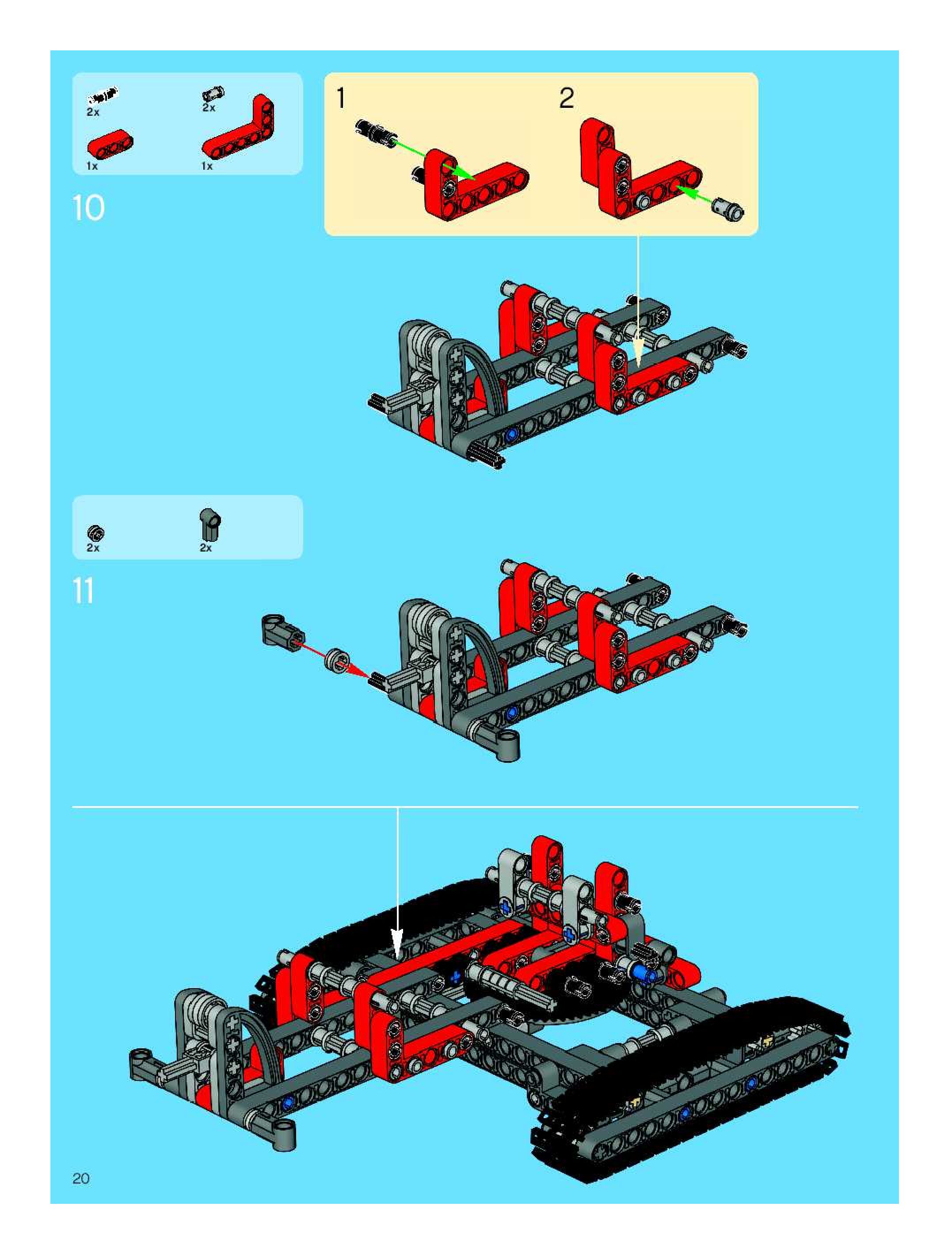 2x
2x
1x
1x

10

1

2

2x
2x

11

20