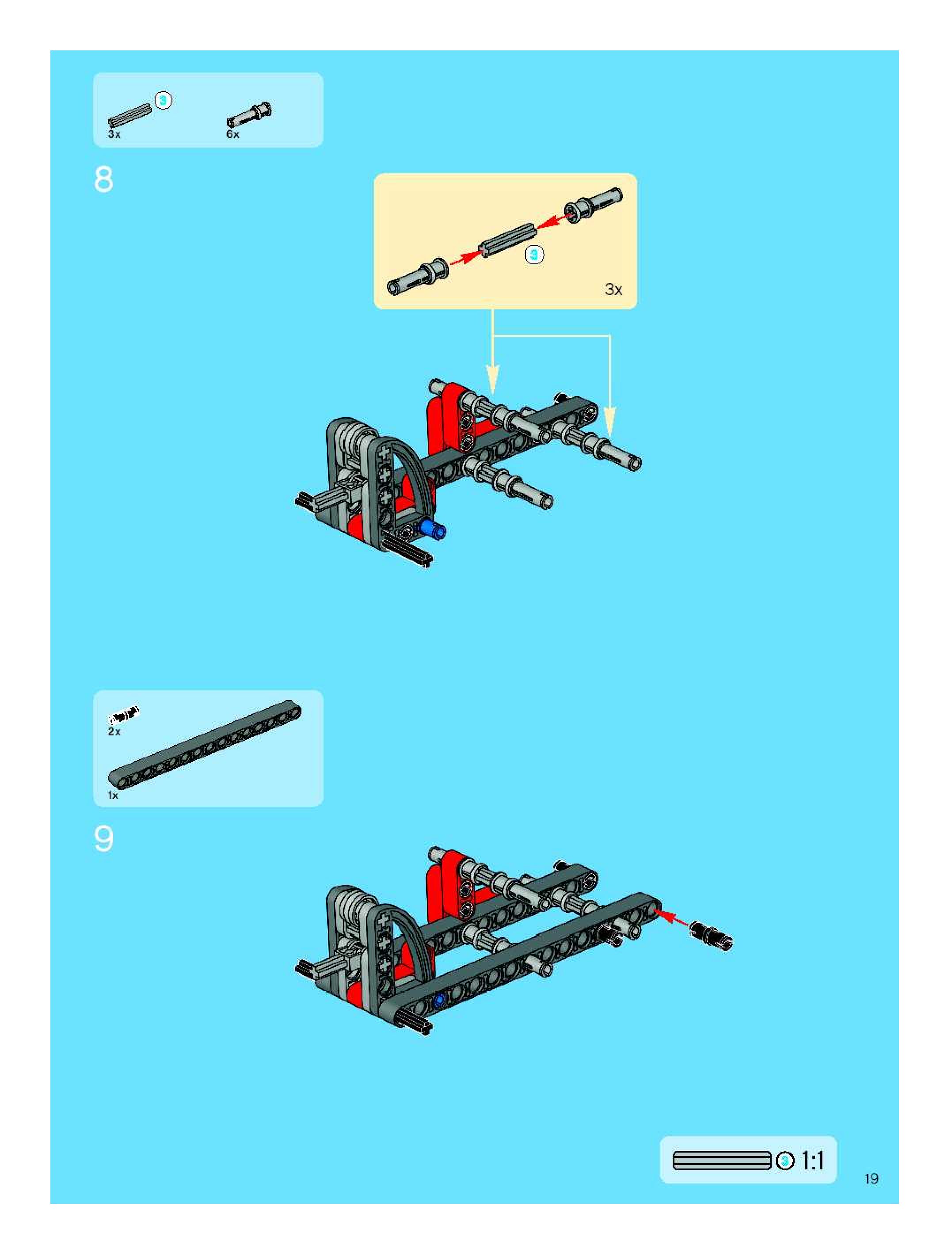 3
3x
6x

8

3
3x

2x
1x

9

3 1:1

19