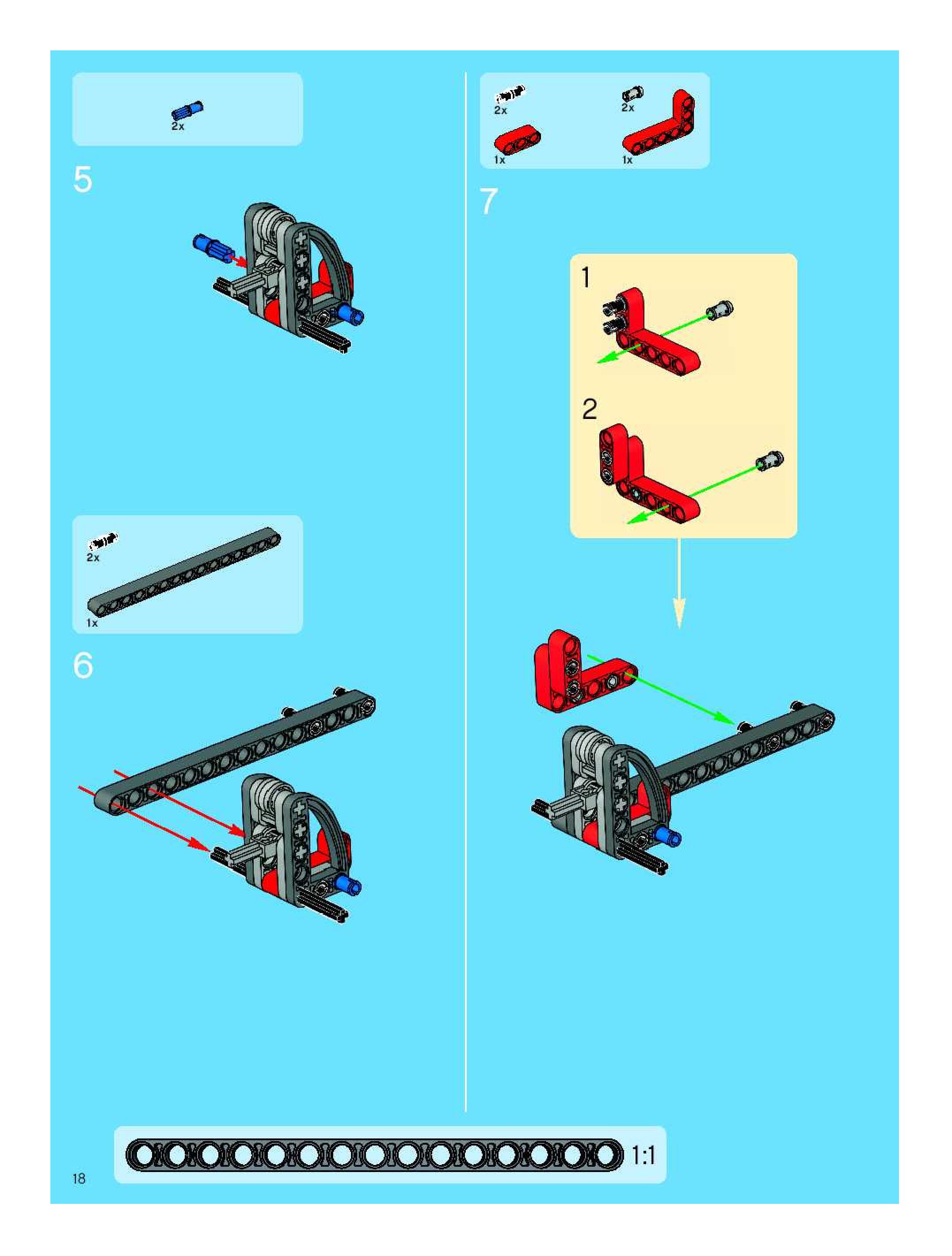 2x

5

2x

1x

6

2x

2x

1x

1x

7

1

2

1:1

18