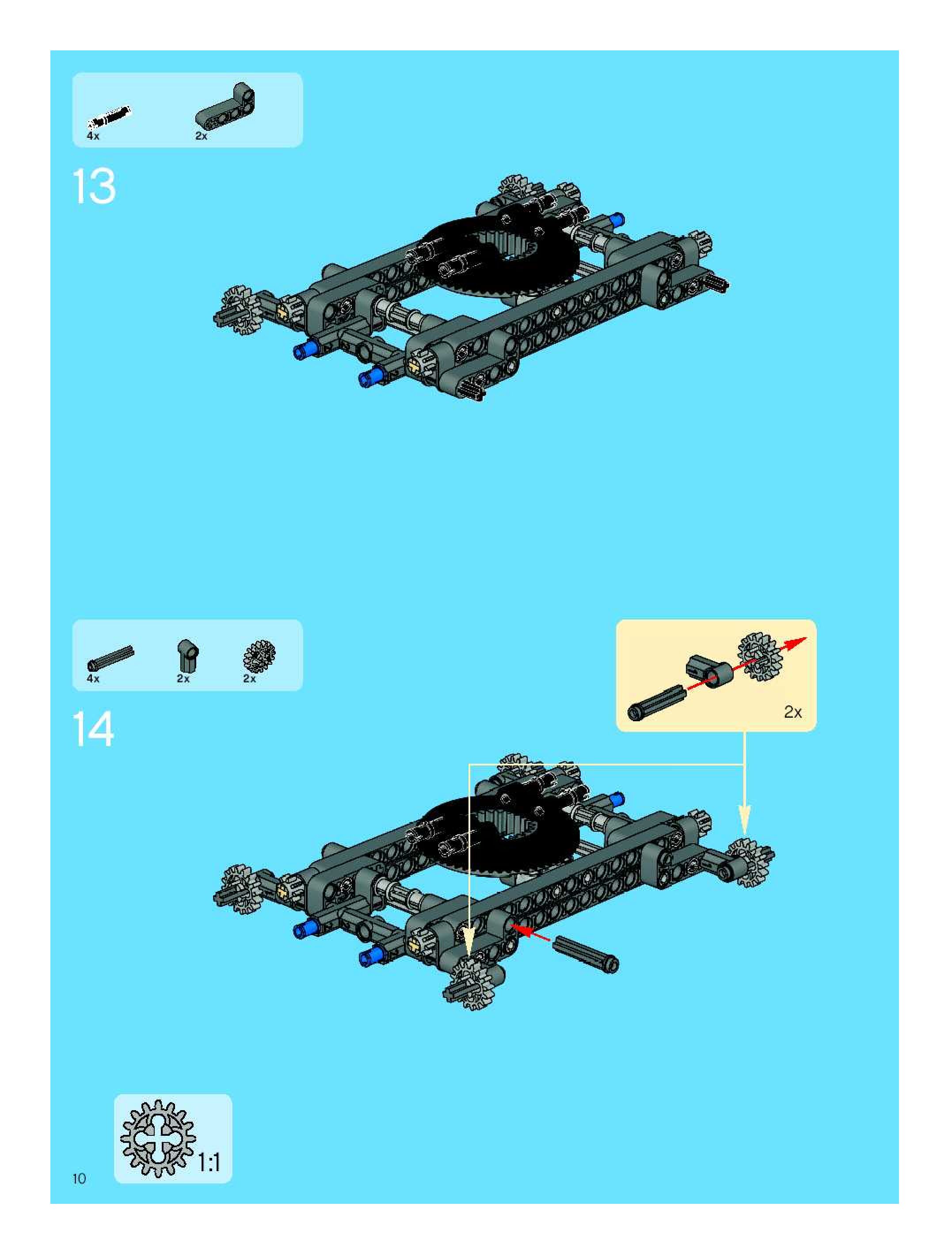 4x 2x

13

4x 2x 2x

14

2x

1:1

10