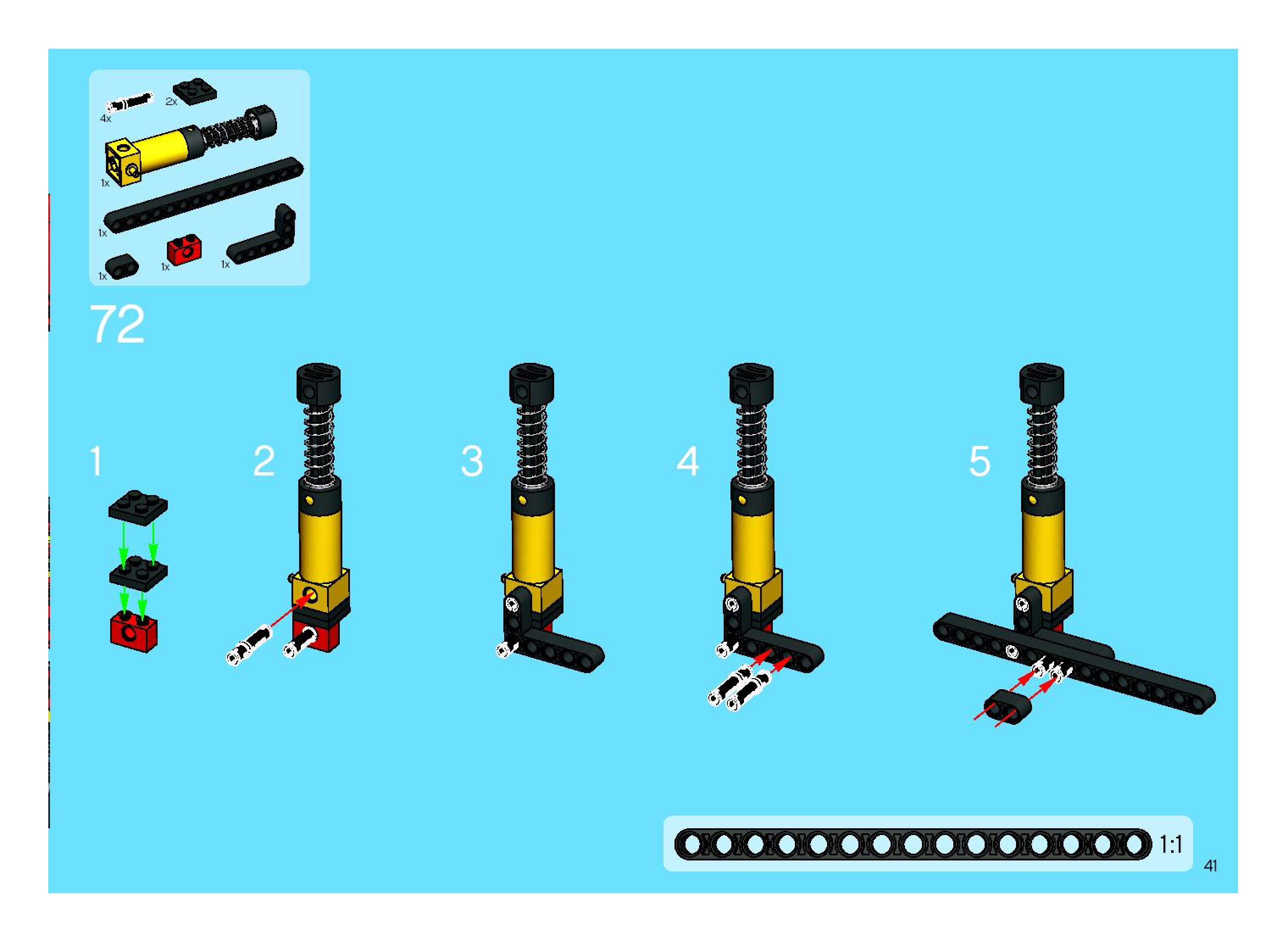 4x
2x
1x
1x
1x
1x
1x

72

1
2
3
4
5

1:1

41